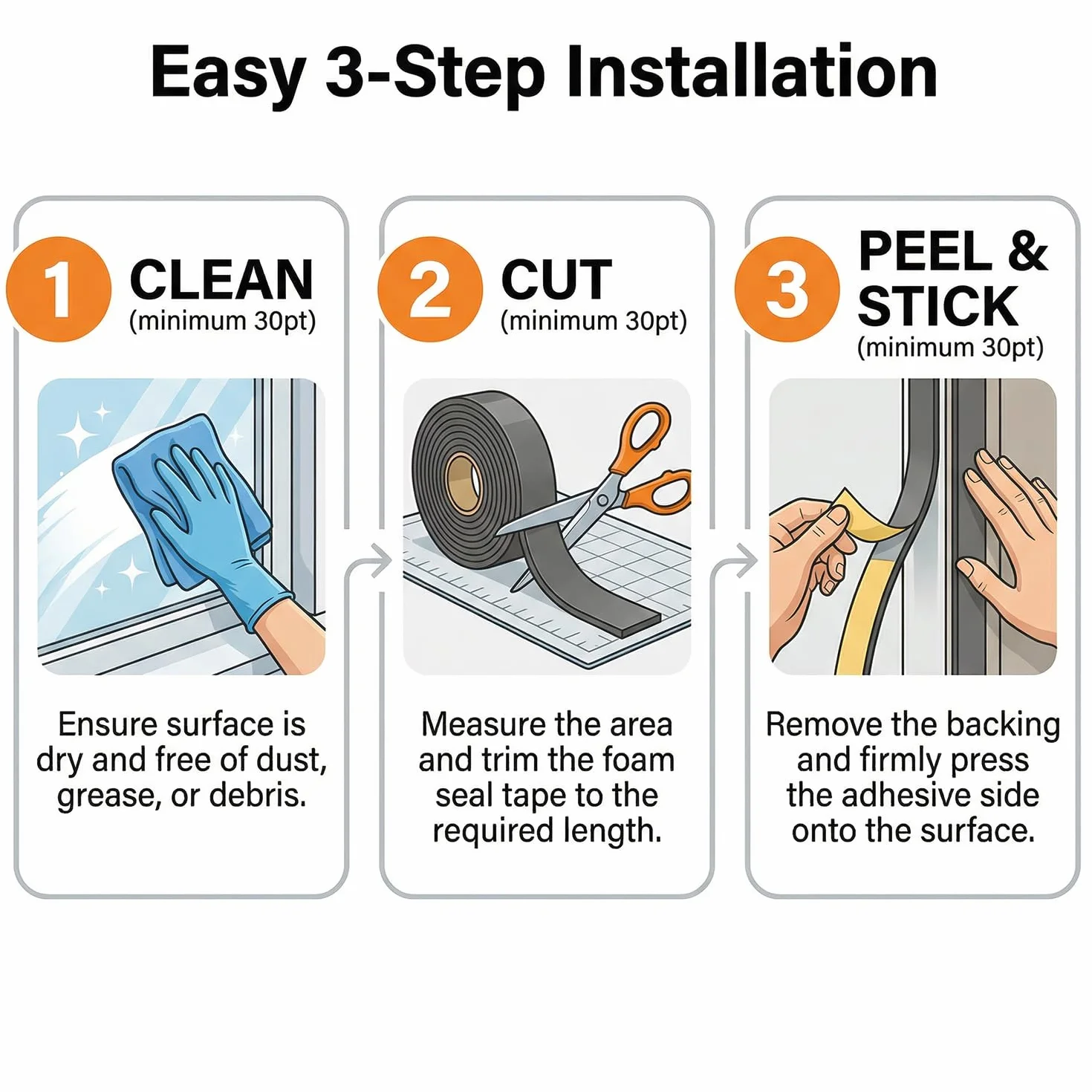 Easy 3-Step Installation

1 CLEAN
(minimum 30pt)

Ensure surface is dry and free of dust, grease, or debris.

2 CUT
(minimum 30pt)

Measure the area and trim the foam seal tape to the required length.

3 PEEL & STICK
(minimum 30pt)

Remove the backing and firmly press the adhesive side onto the surface.