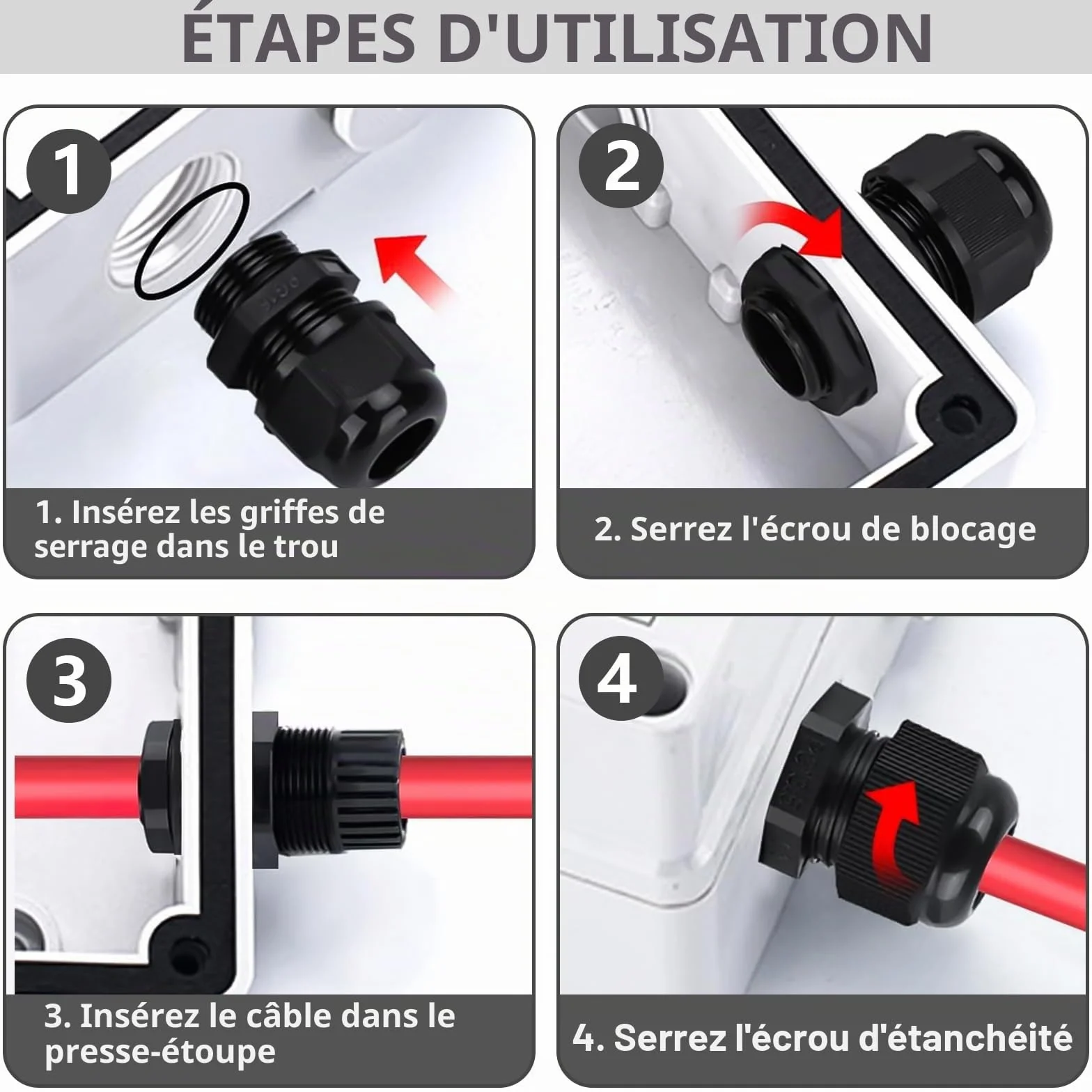 ÉTAPES D'UTILISATION

1

1. Insérez les griffes de serrage dans le trou

2

2. Serrez l'écrou de blocage

3

3. Insérez le câble dans le presse-étoupe

4

4. Serrez l'écrou d'étanchéité