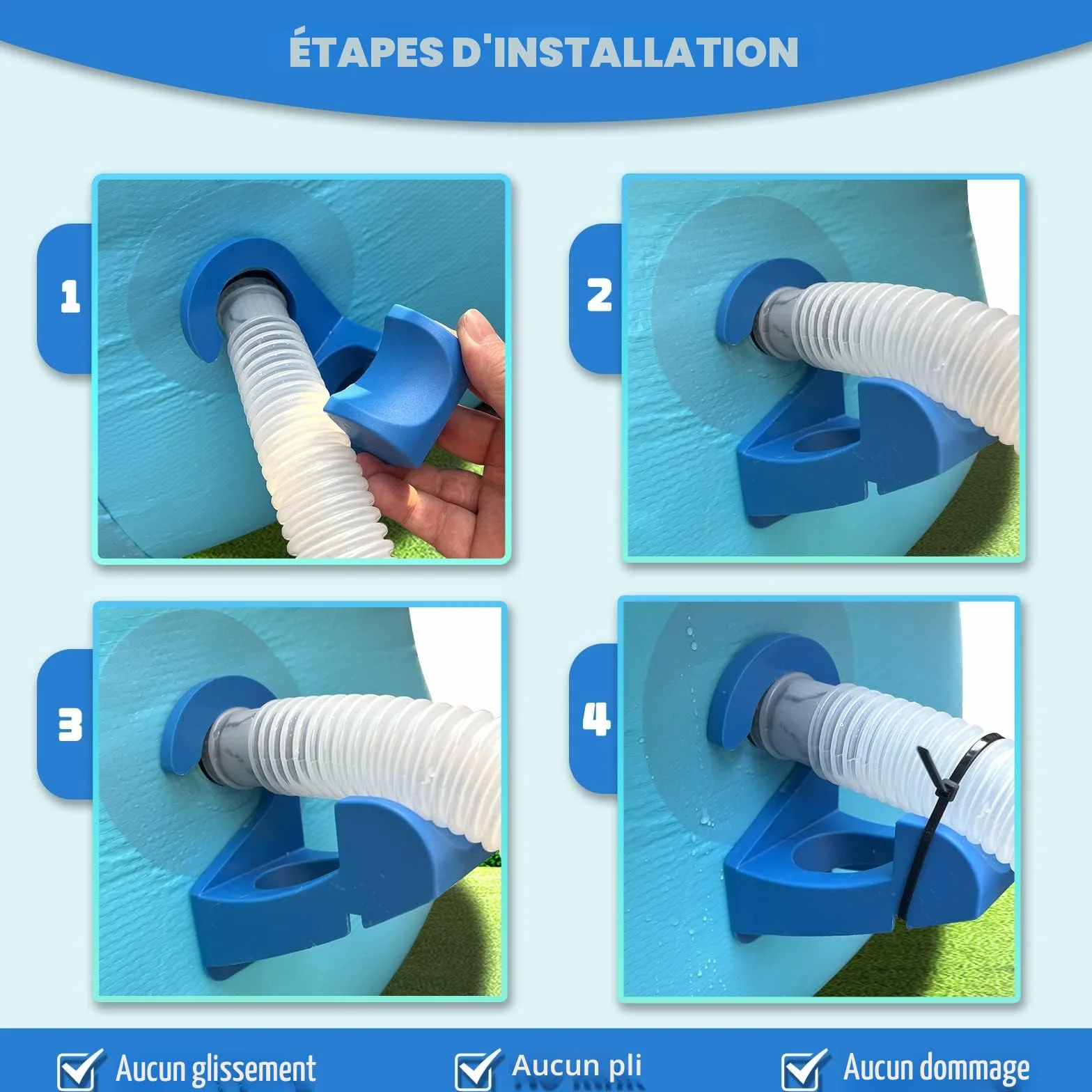 ÉTAPES D'INSTALLATION

1

2

3

4

Aucun glissement

Aucun pli

Aucun dommage