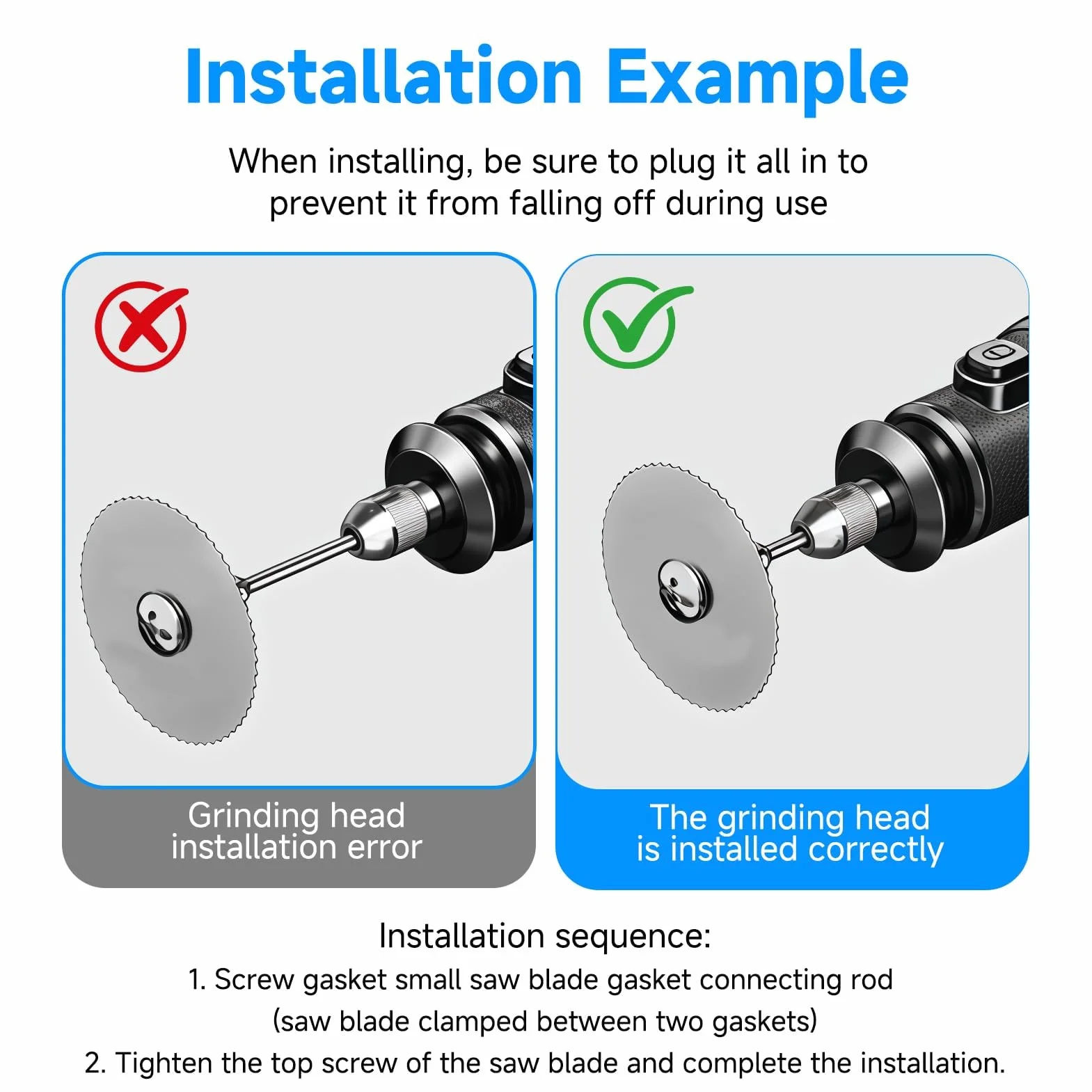 Installation Example

When installing, be sure to plug it all in to prevent it from falling off during use

Grinding head installation error

The grinding head is installed correctly

Installation sequence:

1. Screw gasket small saw blade gasket connecting rod (saw blade clamped between two gaskets)

2. Tighten the top screw of the saw blade and complete the installation.