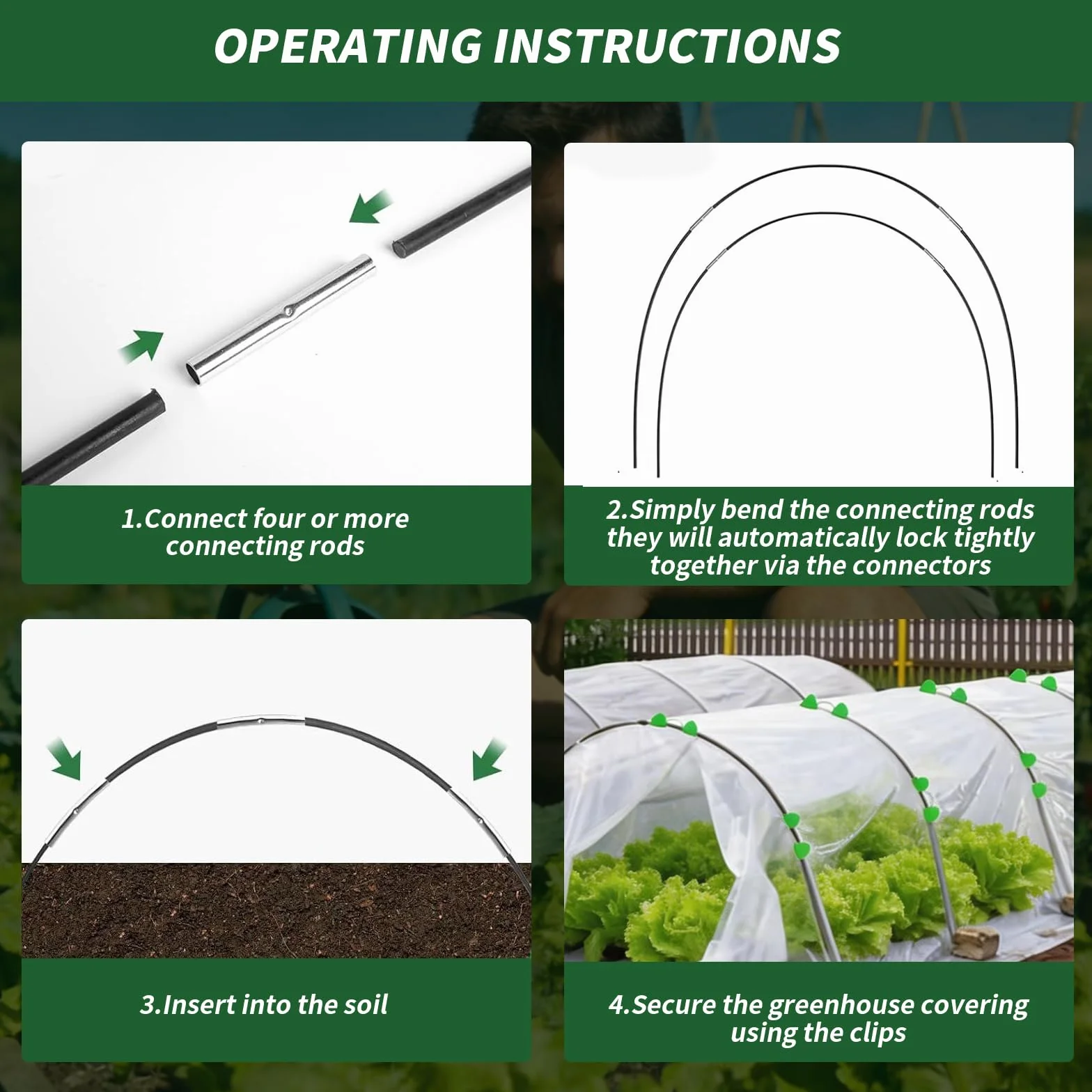 OPERATING INSTRUCTIONS

1.Connect four or more connecting rods

2.Simply bend the connecting rods they will automatically lock tightly together via the connectors

3.Insert into the soil

4.Secure the greenhouse covering using the clips