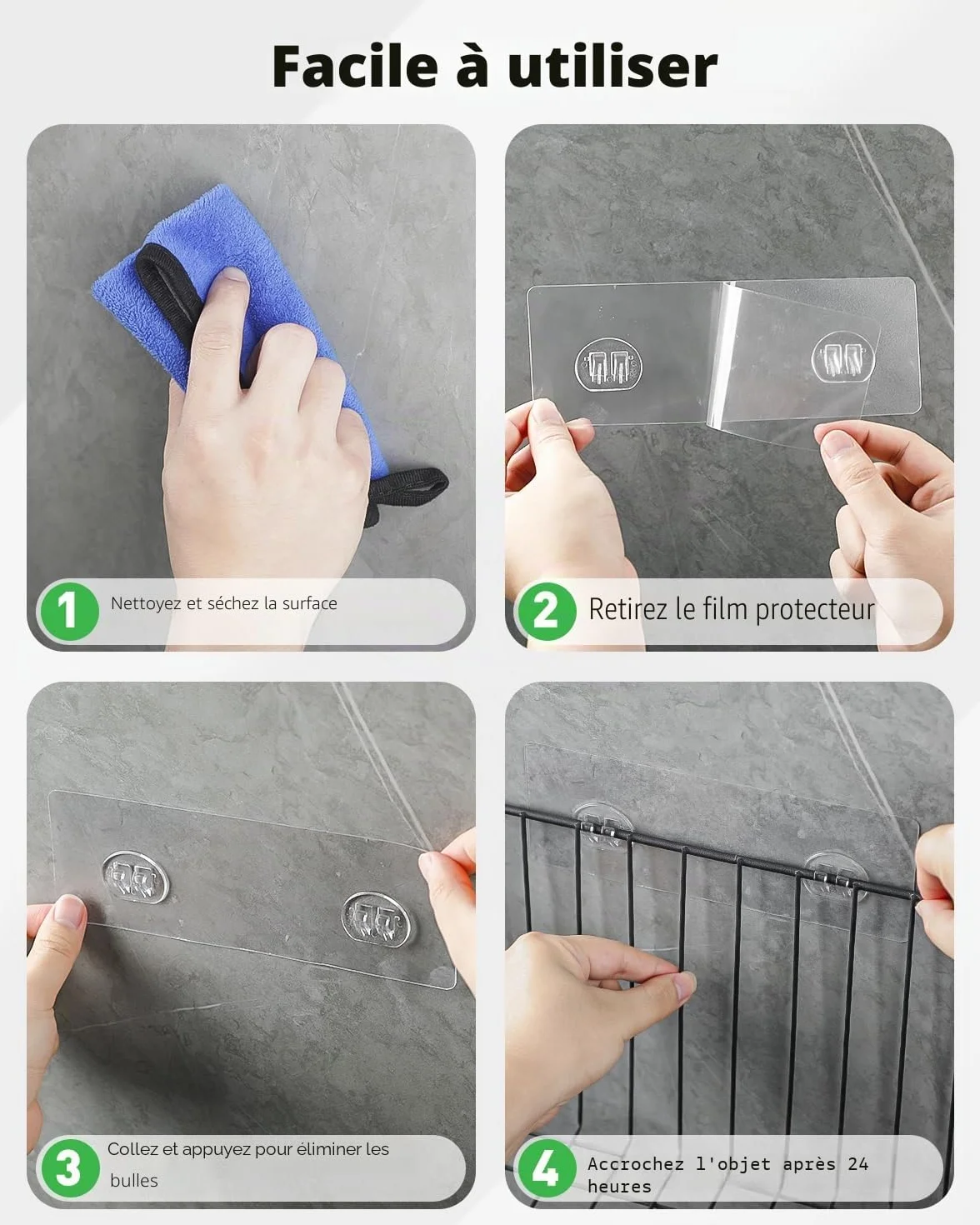 Facile à utiliser

1 Nettoyez et séchez la surface

2 Retirez le film protecteur

3 Collez et appuyez pour éliminer les bulles

4 Accrochez l'objet après 24 heures