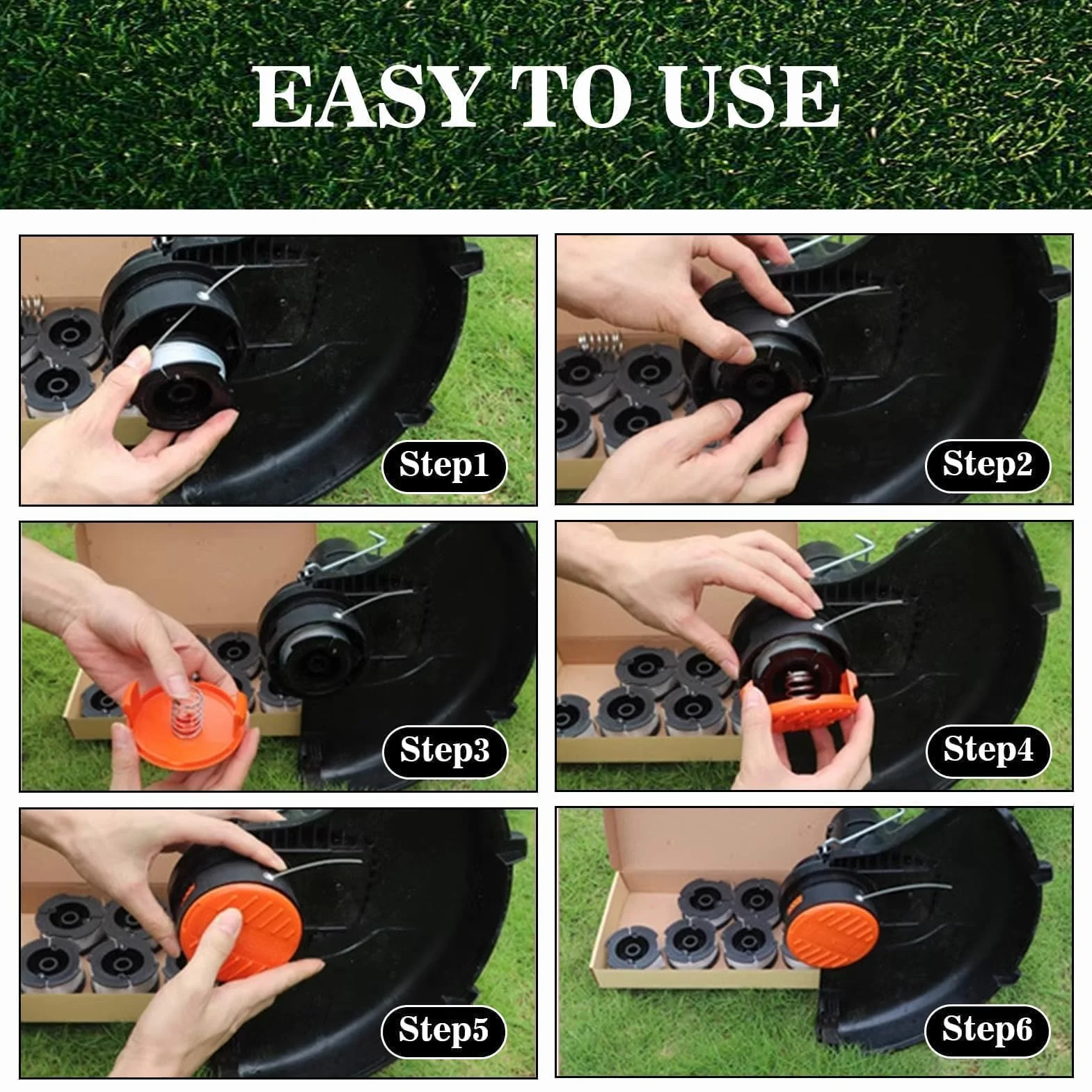 EASY TO USE

Step1

Step2

Step3

Step4

Step5

Step6