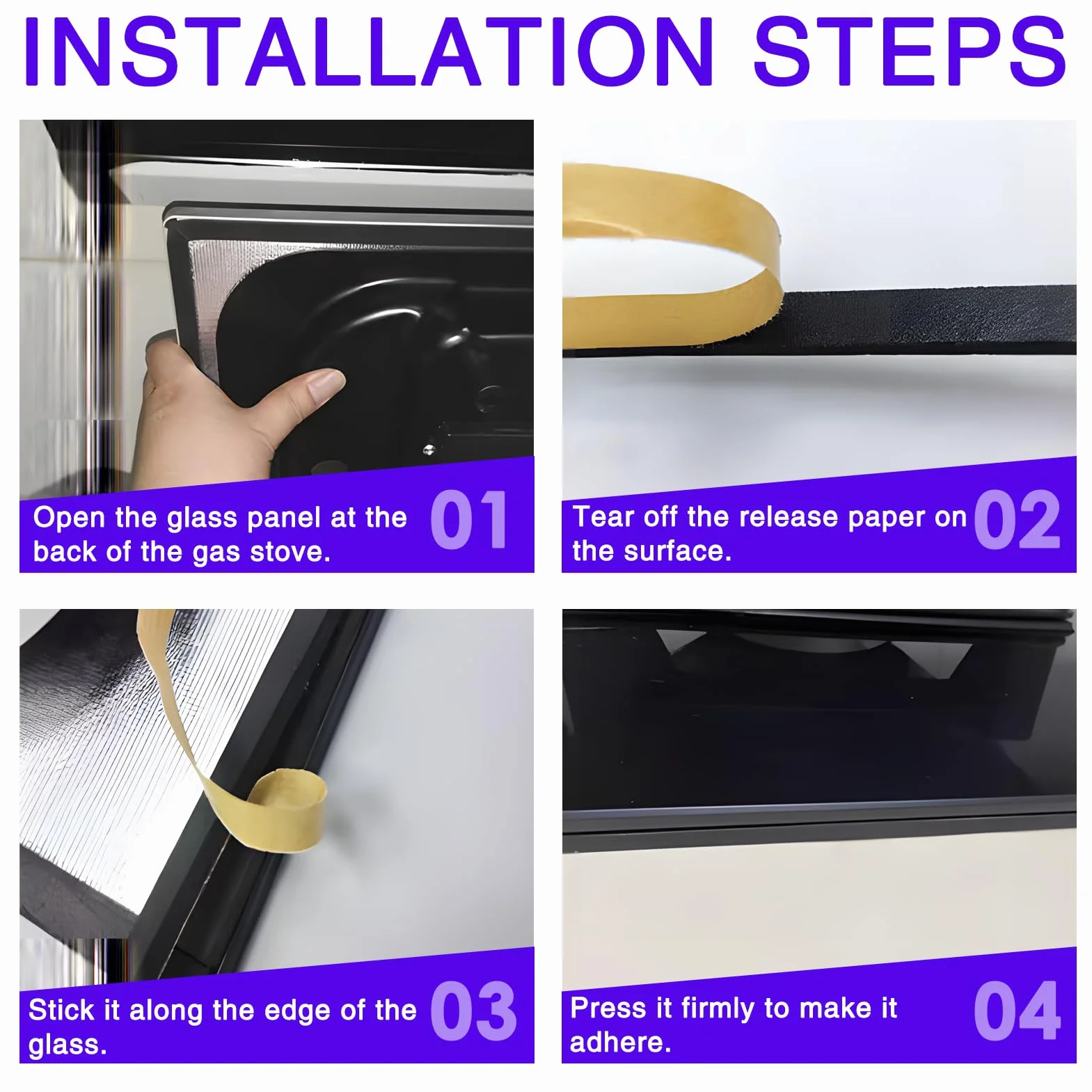 INSTALLATION STEPS

Open the glass panel at the back of the gas stove.

01

Tear off the release paper on the surface.

02

Stick it along the edge of the glass.

03

Press it firmly to make it adhere.

04