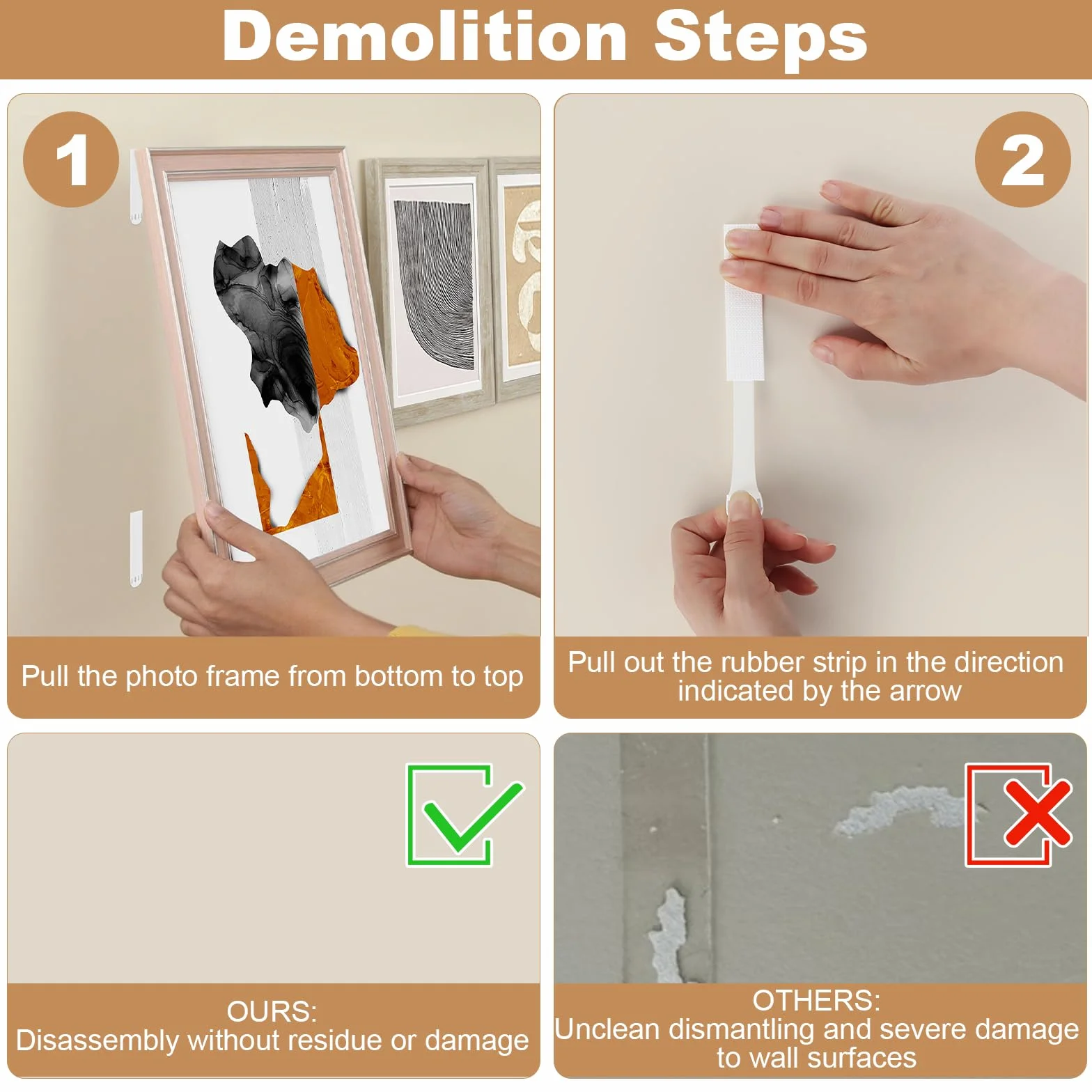 Demolition Steps

1

Pull the photo frame from bottom to top

2

Pull out the rubber strip in the direction indicated by the arrow

OURS:
Disassembly without residue or damage

OTHERS:
Unclean dismantling and severe damage to wall surfaces