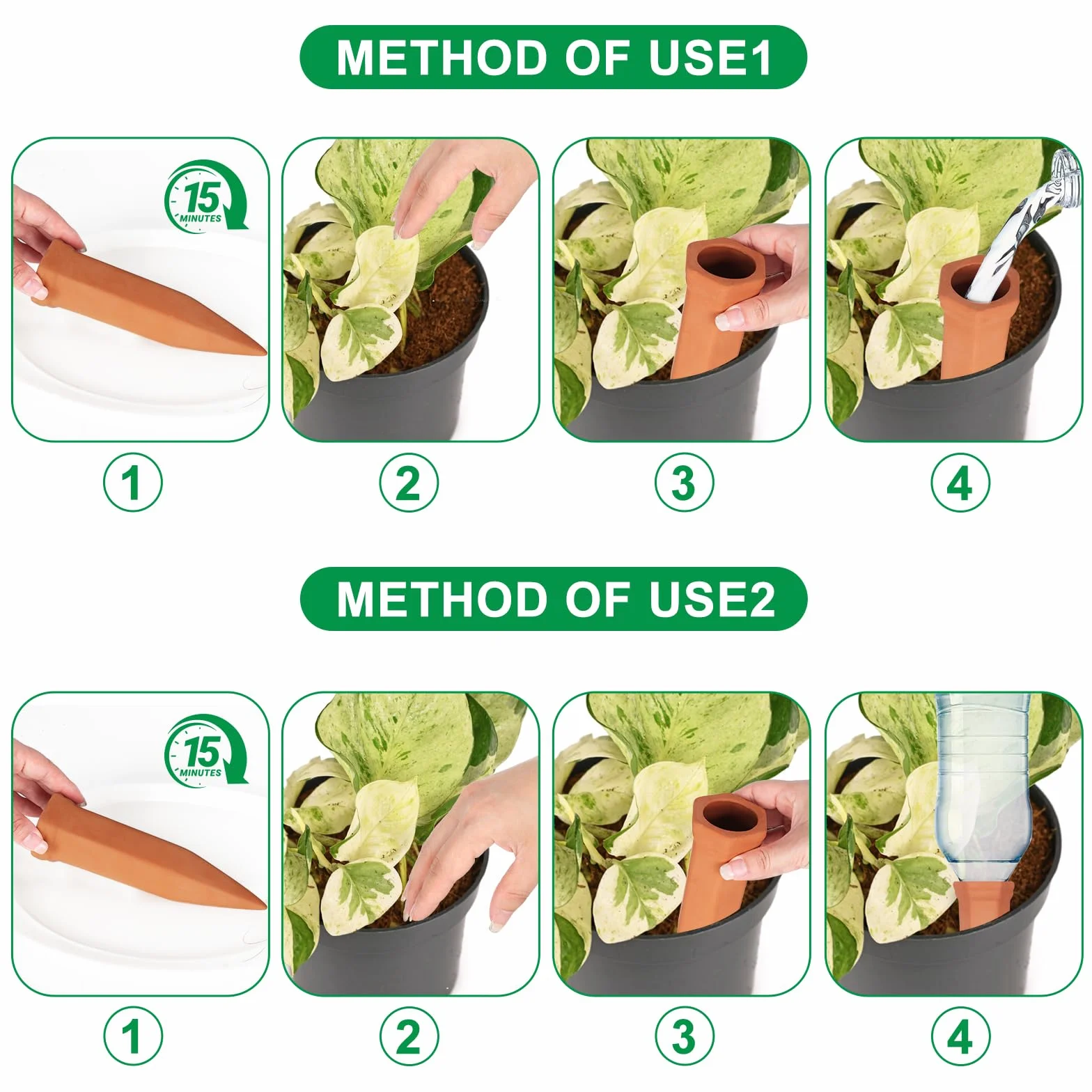 METHOD OF USE1

15 MINUTES

1

2

3

4

METHOD OF USE2

15 MINUTES

1

2

3

4