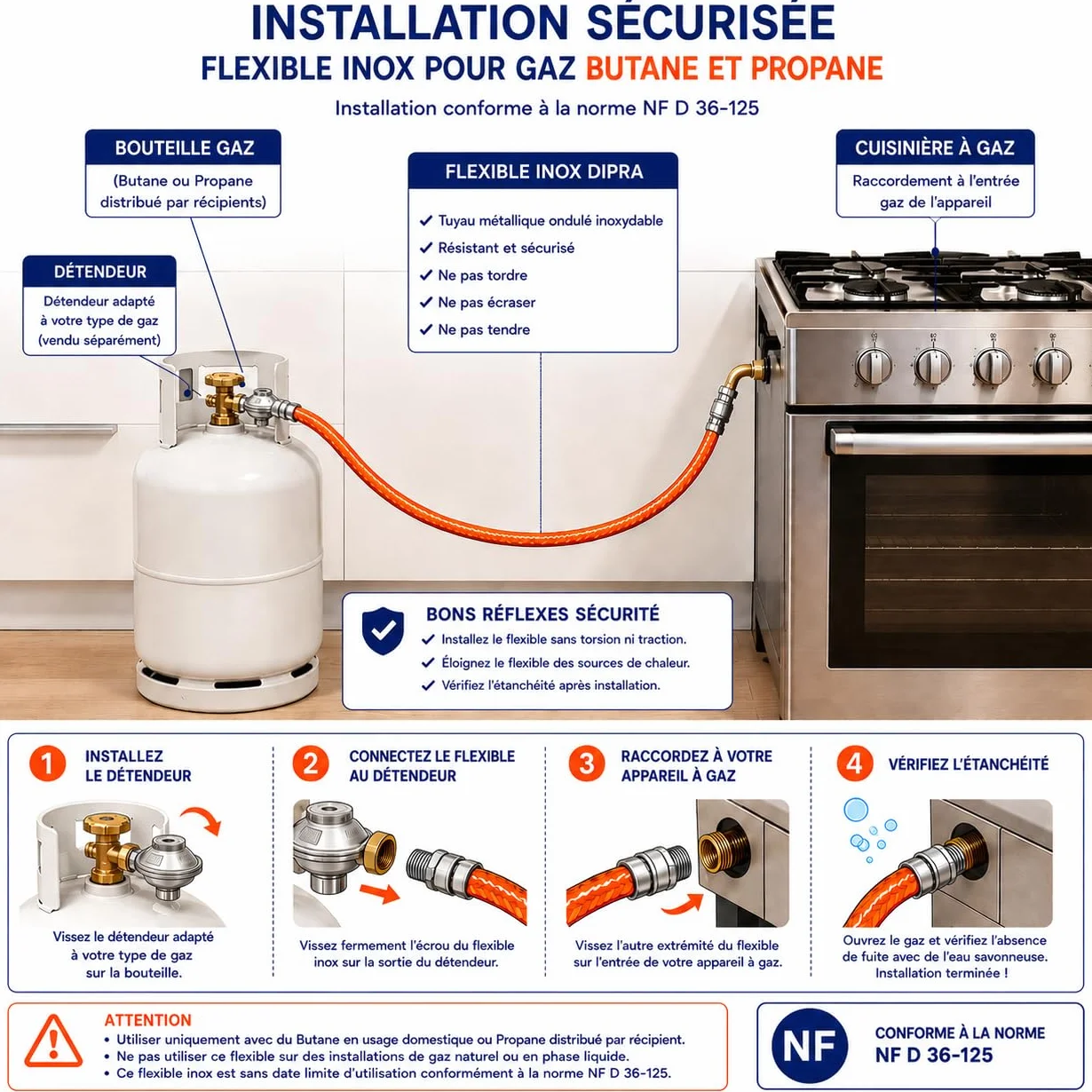 INSTALLATION SÉCURISÉE
FLEXIBLE INOX POUR GAZ BUTANE ET PROPANE
Installation conforme à la norme NF D 36-125

BOUTEILLE GAZ
(Butane ou Propane distribué par récipients)

DÉTENDEUR
Détendeur adapté à votre type de gaz (vendu séparément)

FLEXIBLE INOX DIPRA
✓ Tuyau métallique ondulé inoxydable
✓ Résistant et sécurisé
✓ Ne pas tordre
✓ Ne pas écraser
✓ Ne pas tendre

CUISINIÈRE À GAZ
Raccordement à l'entrée gaz de l'appareil

BONS RÉFLEXES SÉCURITÉ
✓ Installez le flexible sans torsion ni traction.
✓ Éloignez le flexible des sources de chaleur.
✓ Vérifiez l'étanchéité après installation.

1 INSTALLEZ LE DÉTENDEUR
Vissez le détendeur adapté à votre type de gaz sur la bouteille.

2 CONNECTEZ LE FLEXIBLE AU DÉTENDEUR
Vissez fermement l'écrou du flexible inox sur la sortie du détendeur.

3 RACCORDEZ À VOTRE APPAREIL À GAZ
Vissez l'autre extrémité du flexible sur l'entrée de votre appareil à gaz.

4 VÉRIFIEZ L'ÉTANCHÉITÉ
Ouvrez le gaz et vérifiez l'absence de fuite avec de l'eau savonneuse. Installation terminée !

ATTENTION
• Utiliser uniquement avec du Butane en usage domestique ou Propane distribué par récipient.
• Ne pas utiliser ce flexible sur des installations de gaz naturel ou en phase liquide.
• Ce flexible inox est sans date limite d'utilisation conformément à la norme NF D 36-125.

NF
CONFORME À LA NORME NF D 36-125