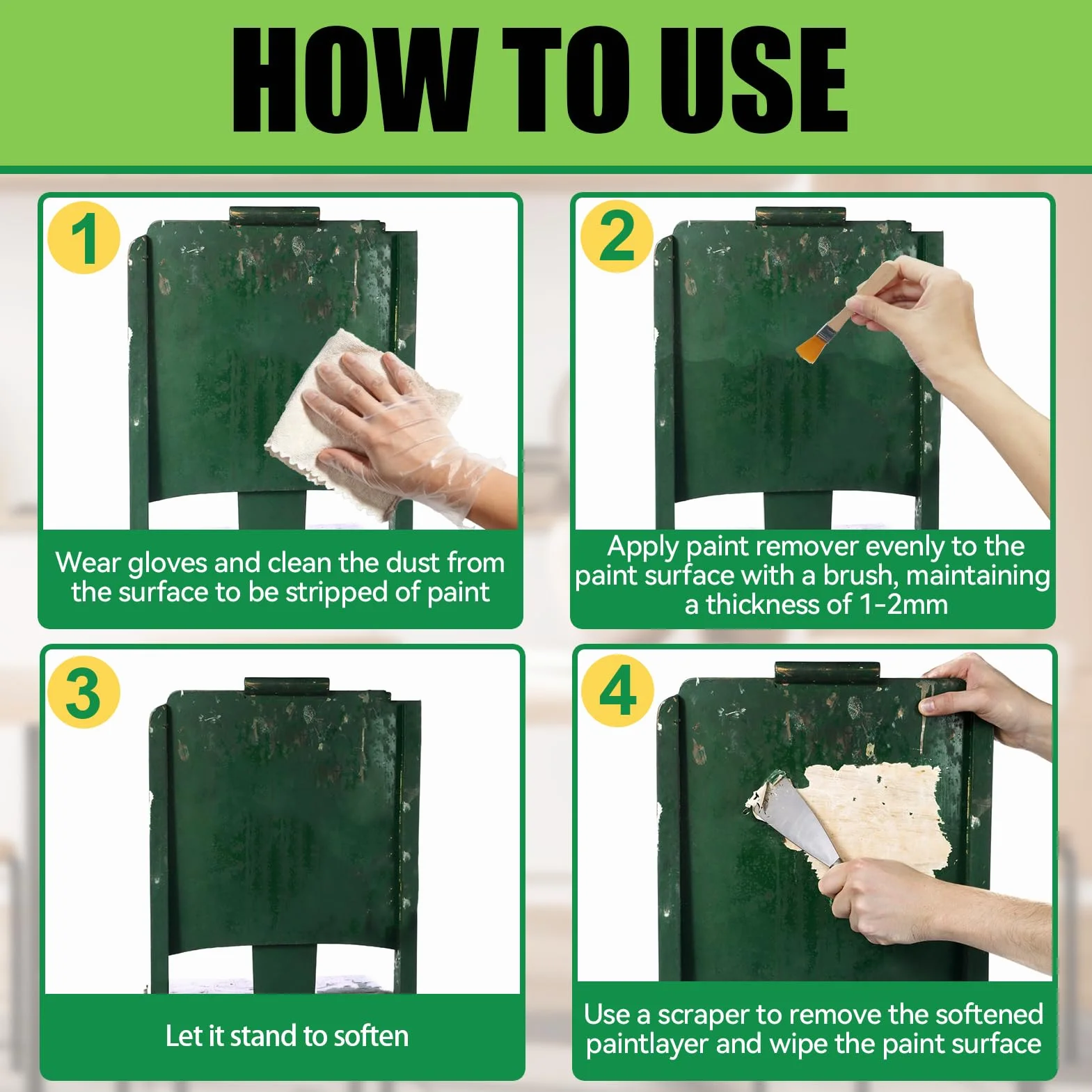 HOW TO USE

1

Wear gloves and clean the dust from the surface to be stripped of paint

2

Apply paint remover evenly to the paint surface with a brush, maintaining a thickness of 1-2mm

3

Let it stand to soften

4

Use a scraper to remove the softened paintlayer and wipe the paint surface