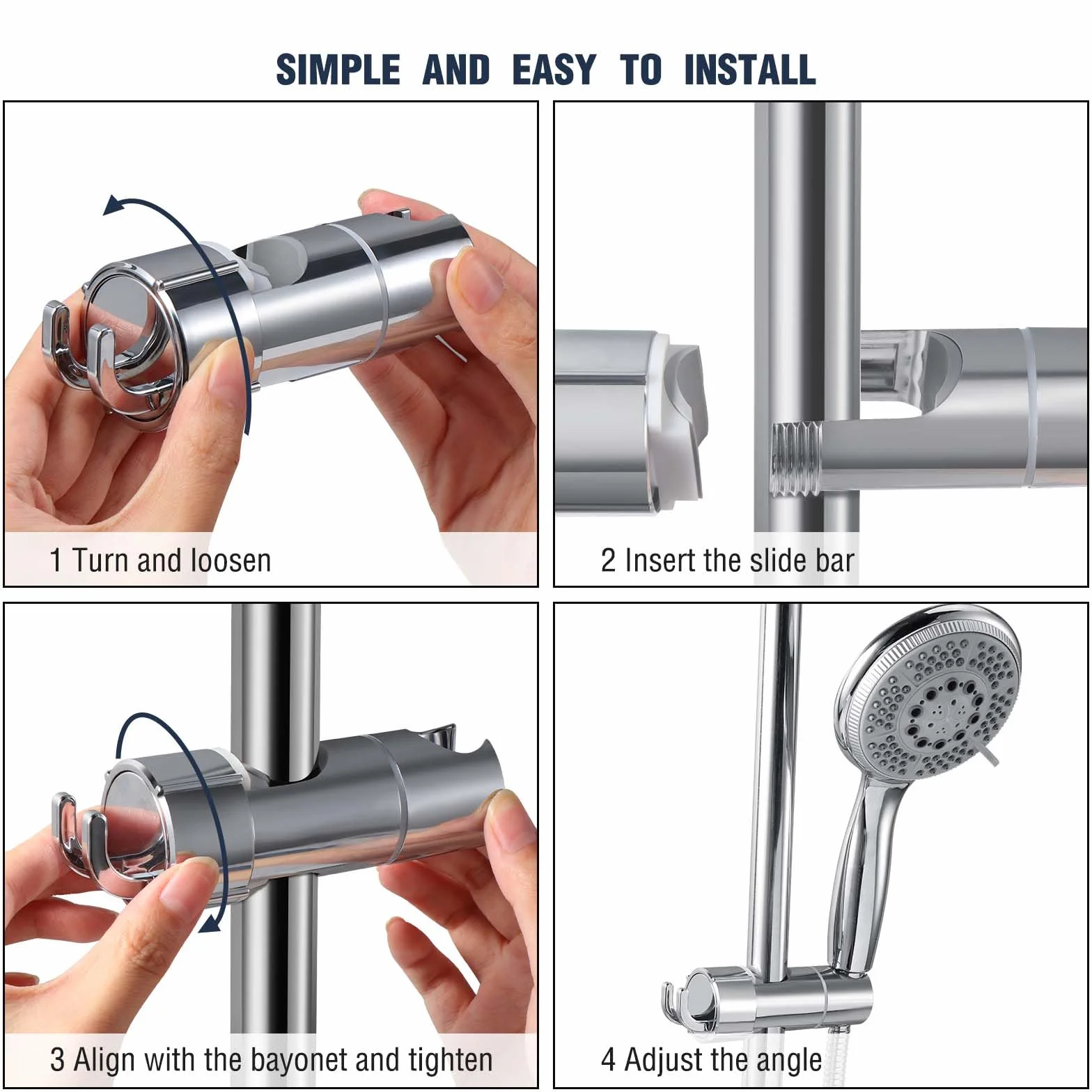 SIMPLE AND EASY TO INSTALL

1 Turn and loosen

2 Insert the slide bar

3 Align with the bayonet and tighten

4 Adjust the angle