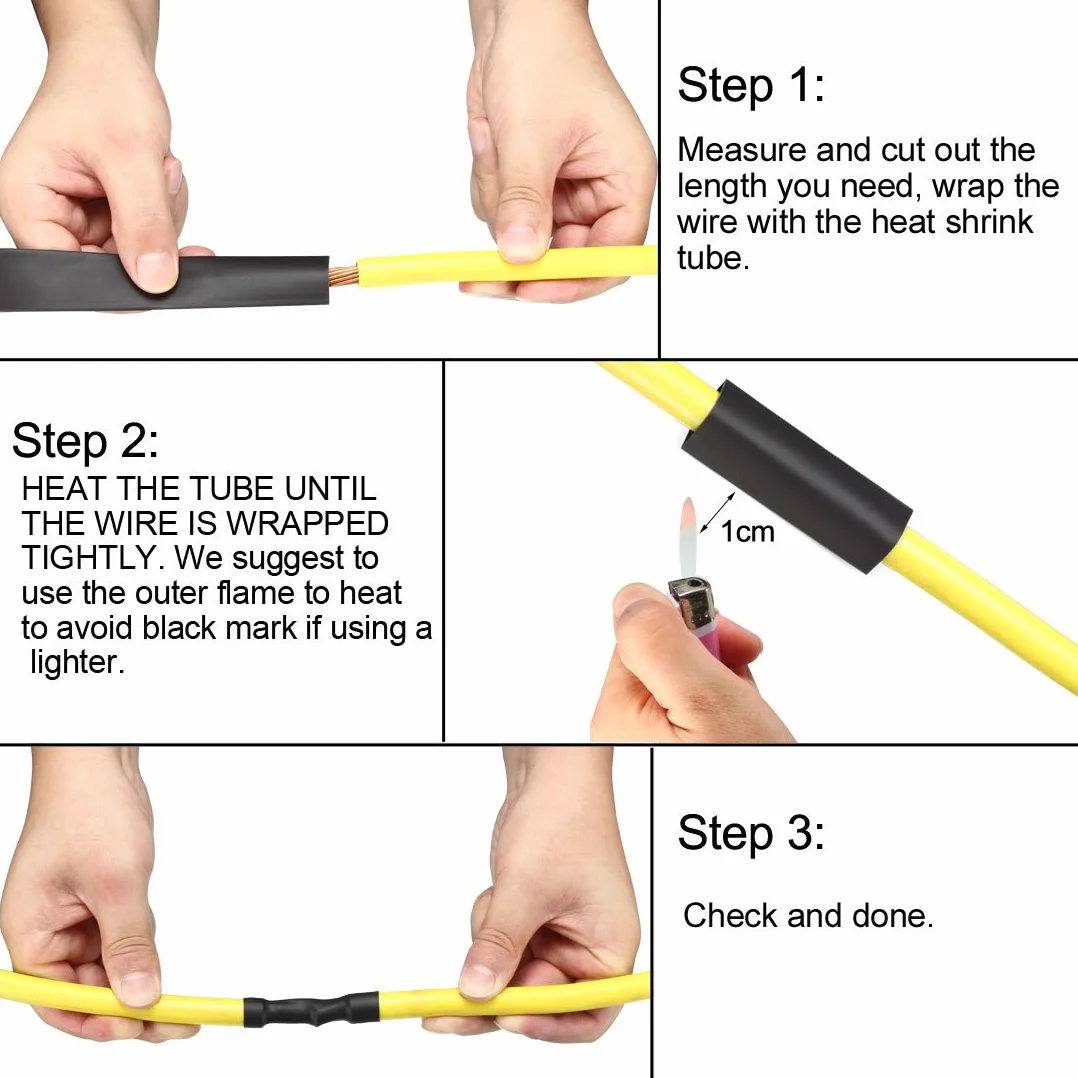 Step 1:

Measure and cut out the length you need, wrap the wire with the heat shrink tube.

Step 2:

HEAT THE TUBE UNTIL THE WIRE IS WRAPPED TIGHTLY. We suggest to use the outer flame to heat to avoid black mark if using a lighter.

1cm

Step 3:

Check and done.