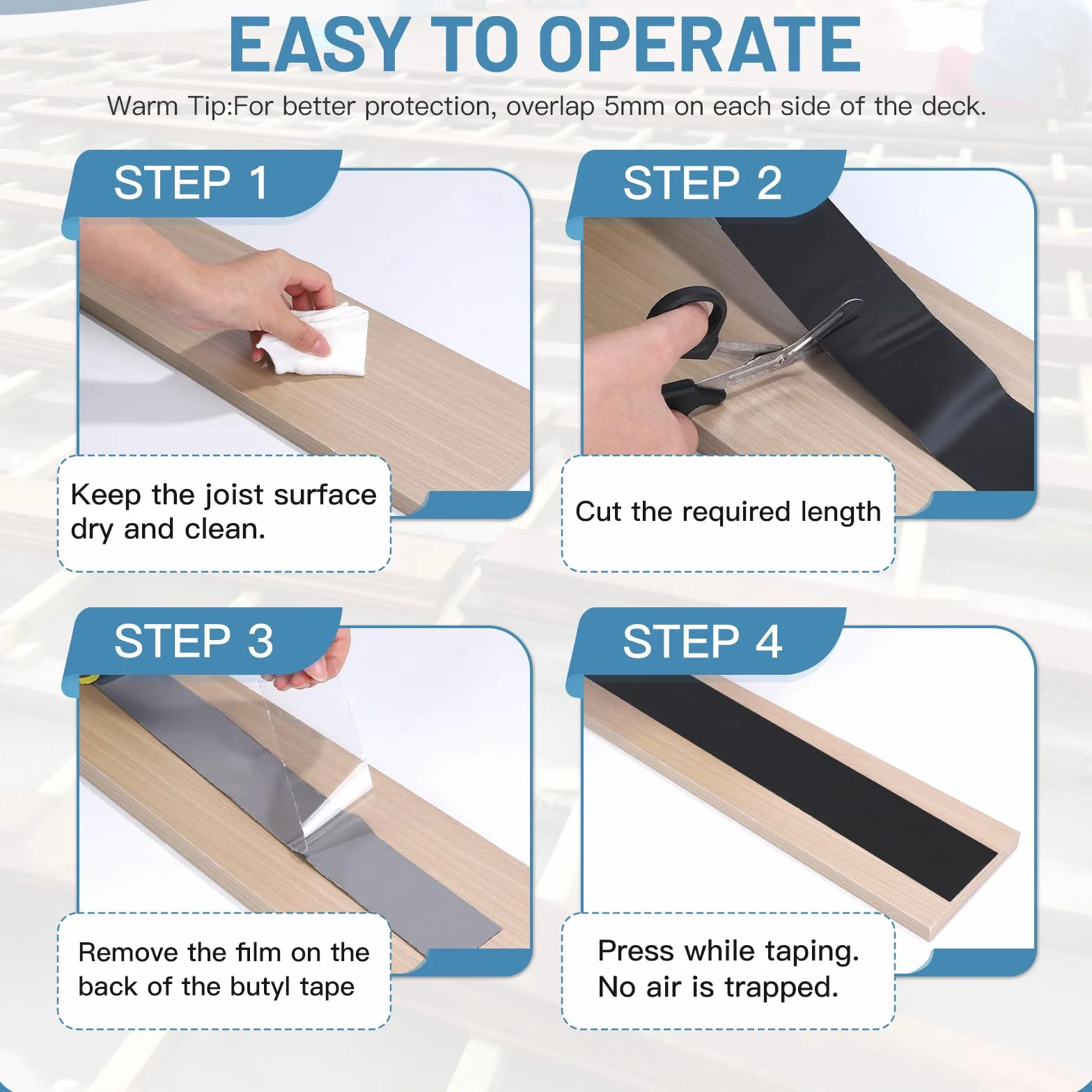 EASY TO OPERATE

Warm Tip:For better protection, overlap 5mm on each side of the deck.

STEP 1

Keep the joist surface dry and clean.

STEP 2

Cut the required length

STEP 3

Remove the film on the back of the butyl tape

STEP 4

Press while taping.
No air is trapped.