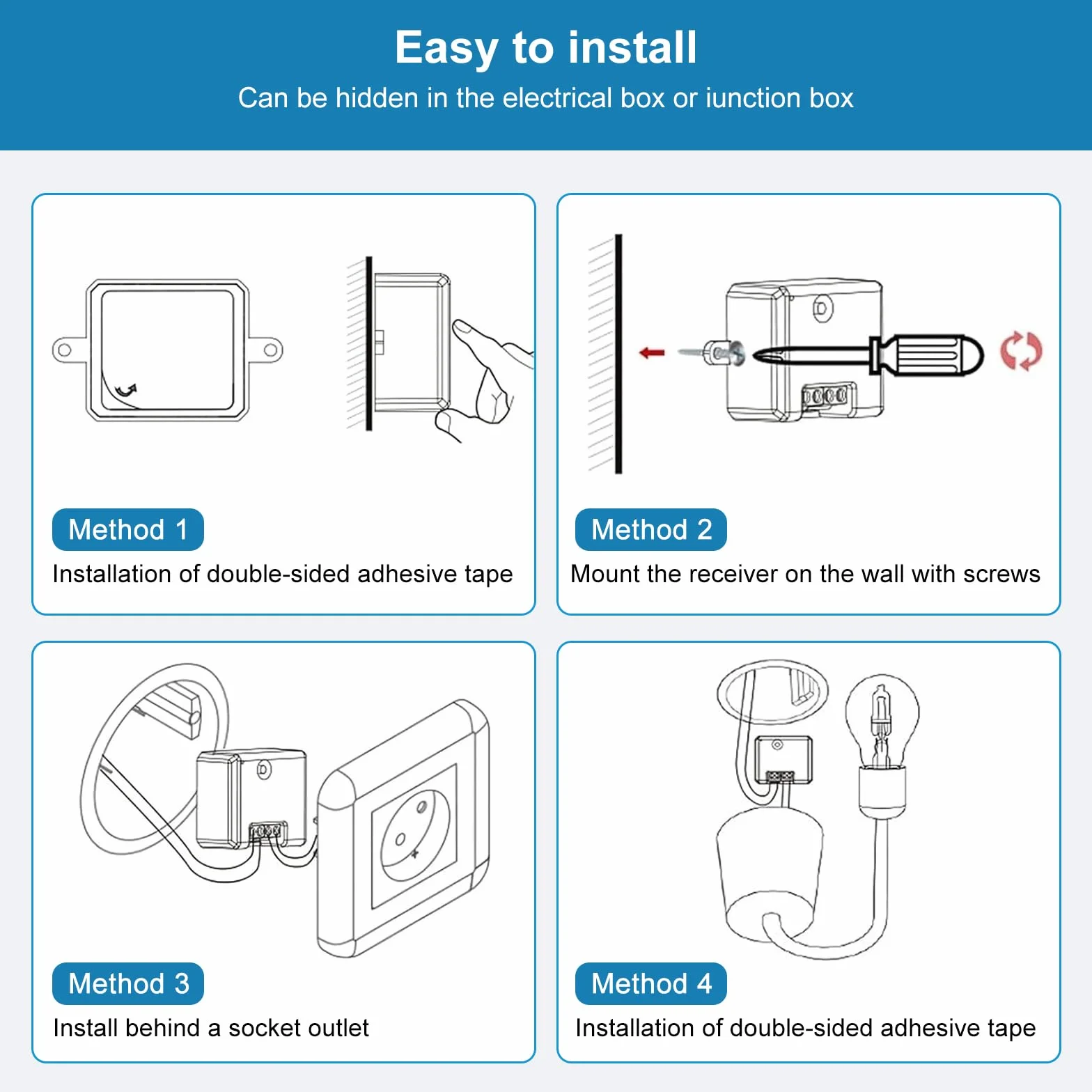 Easy to install

Can be hidden in the electrical box or iunction box

Method 1

Installation of double-sided adhesive tape

Method 2

Mount the receiver on the wall with screws

Method 3

Install behind a socket outlet

Method 4

Installation of double-sided adhesive tape