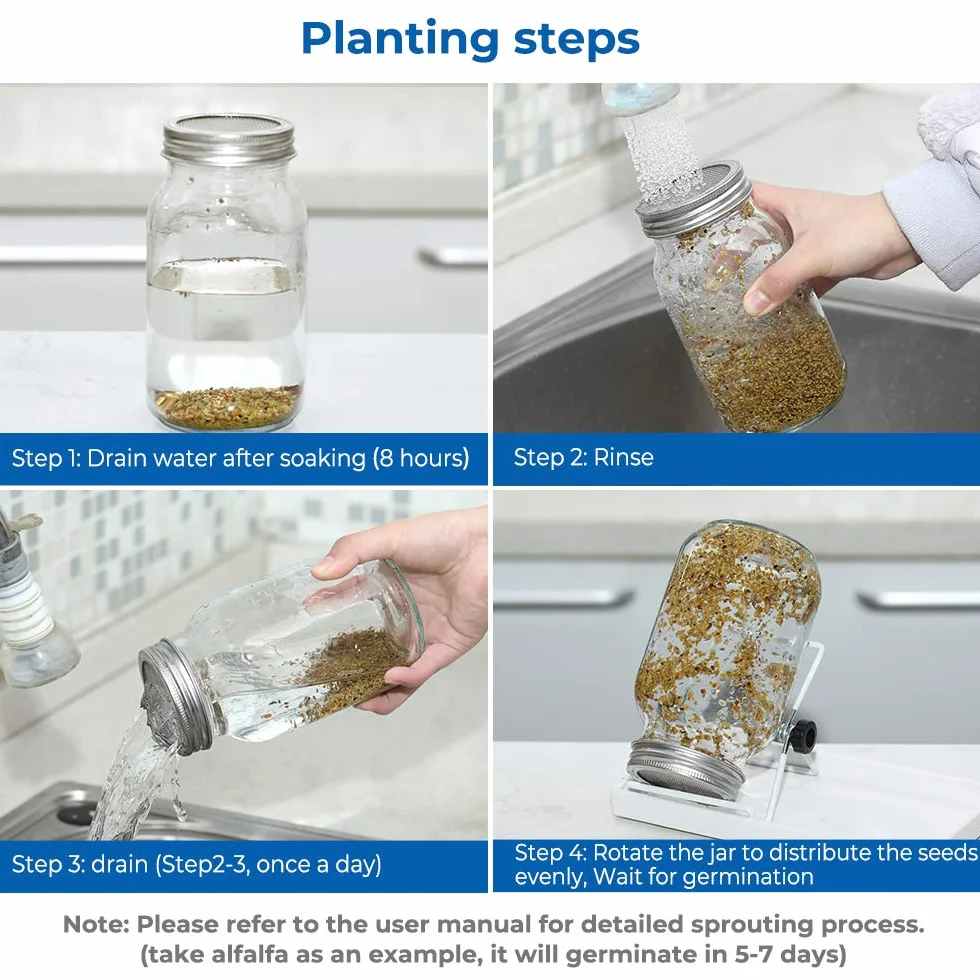 Planting steps

Step 1: Drain water after soaking (8 hours)

Step 2: Rinse

Step 3: drain (Step2-3, once a day)

Step 4: Rotate the jar to distribute the seeds evenly, Wait for germination

Note: Please refer to the user manual for detailed sprouting process. (take alfalfa as an example, it will germinate in 5-7 days)