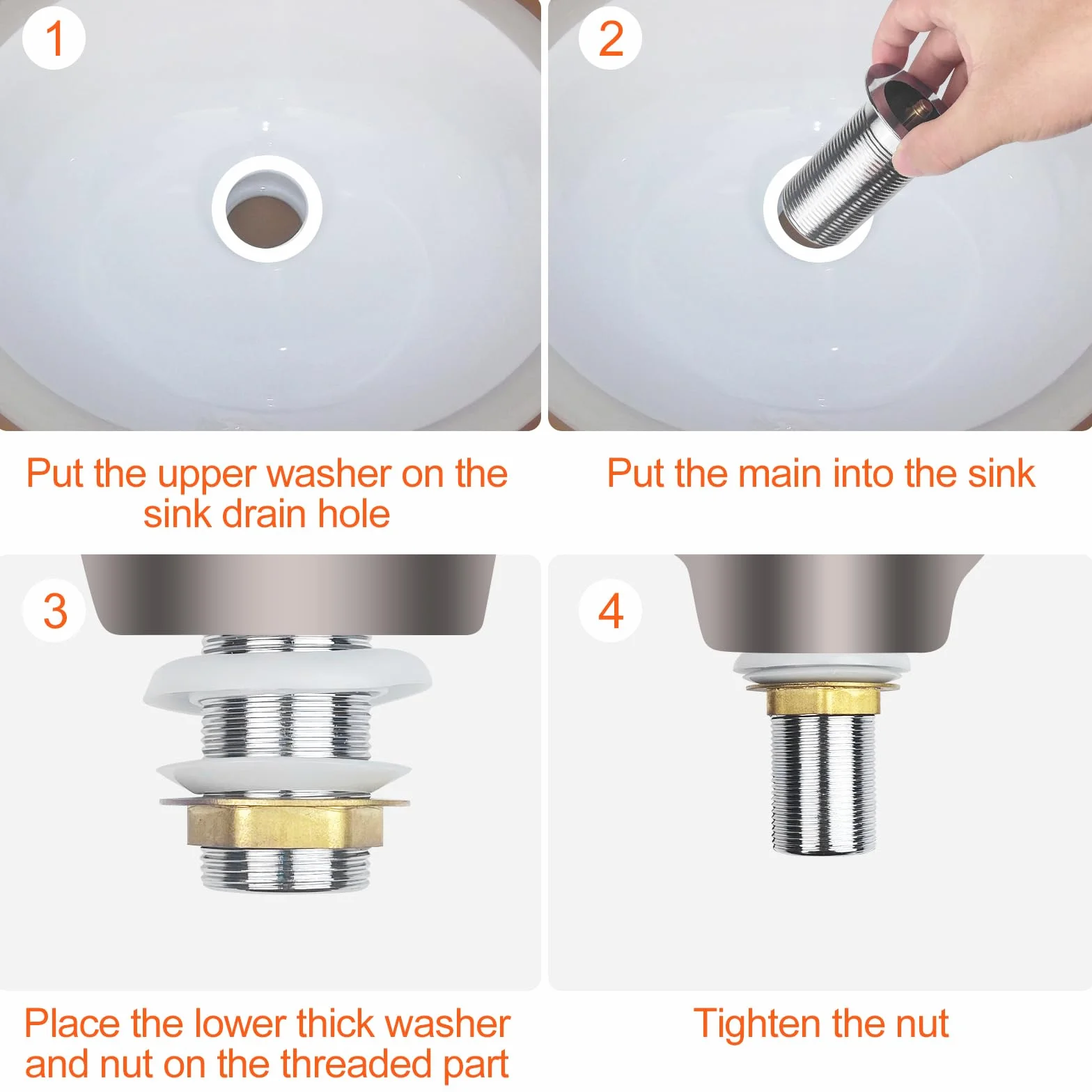 1

Put the upper washer on the sink drain hole

2

Put the main into the sink

3

Place the lower thick washer and nut on the threaded part

4

Tighten the nut