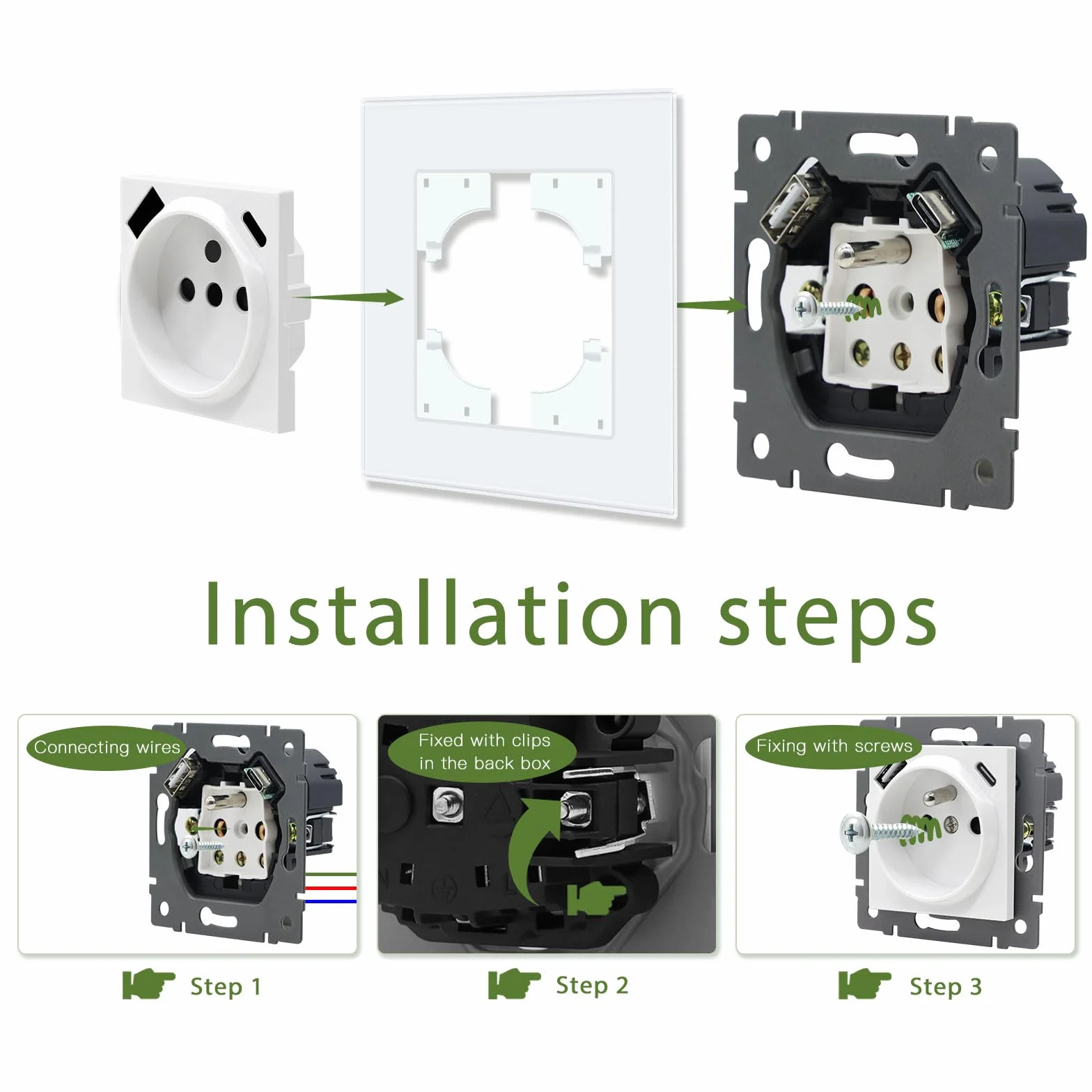 Installation steps

Connecting wires

Fixed with clips in the back box

Fixing with screws

Step 1

Step 2

Step 3