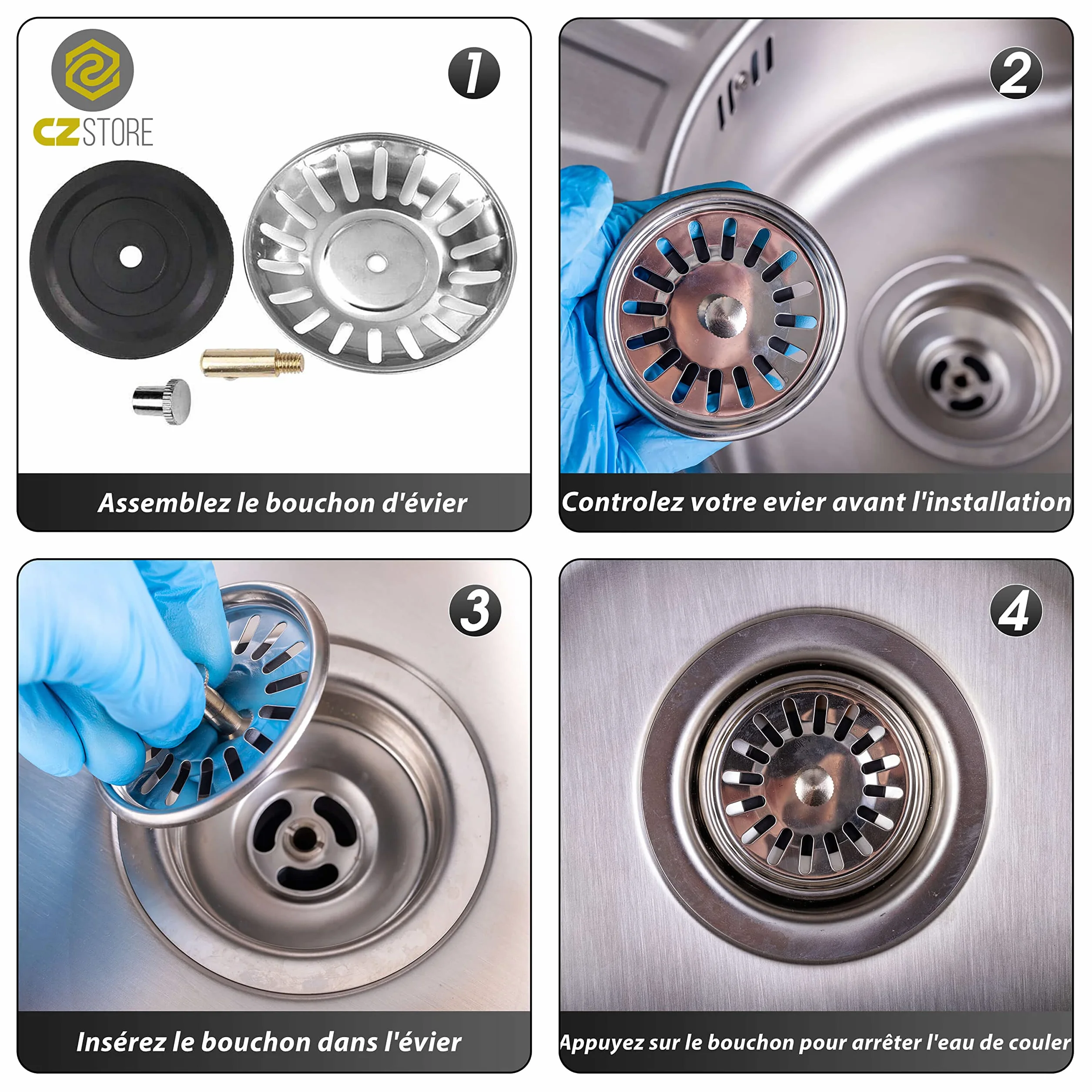 CZ STORE

1

Assemblez le bouchon d'évier

2

Controlez votre evier avant l'installation

3

Insérez le bouchon dans l'évier

4

Appuyez sur le bouchon pour arrêter l'eau de couler