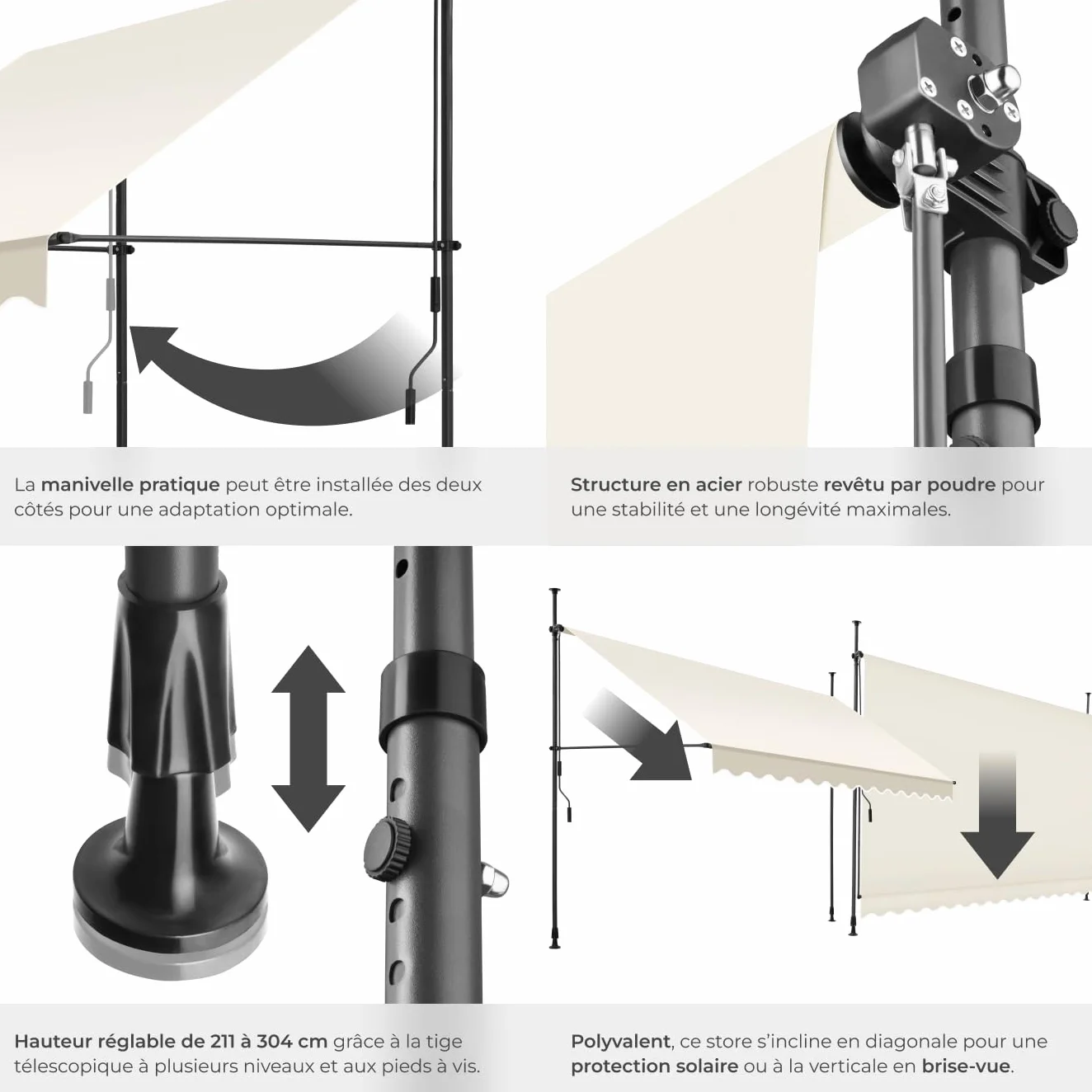 La manivelle pratique peut être installée des deux côtés pour une adaptation optimale.

Structure en acier robuste revêtu par poudre pour une stabilité et une longévité maximales.

Hauteur réglable de 211 à 304 cm grâce à la tige télescopique à plusieurs niveaux et aux pieds à vis.

Polyvalent, ce store s'incline en diagonale pour une protection solaire ou à la verticale en brise-vue.