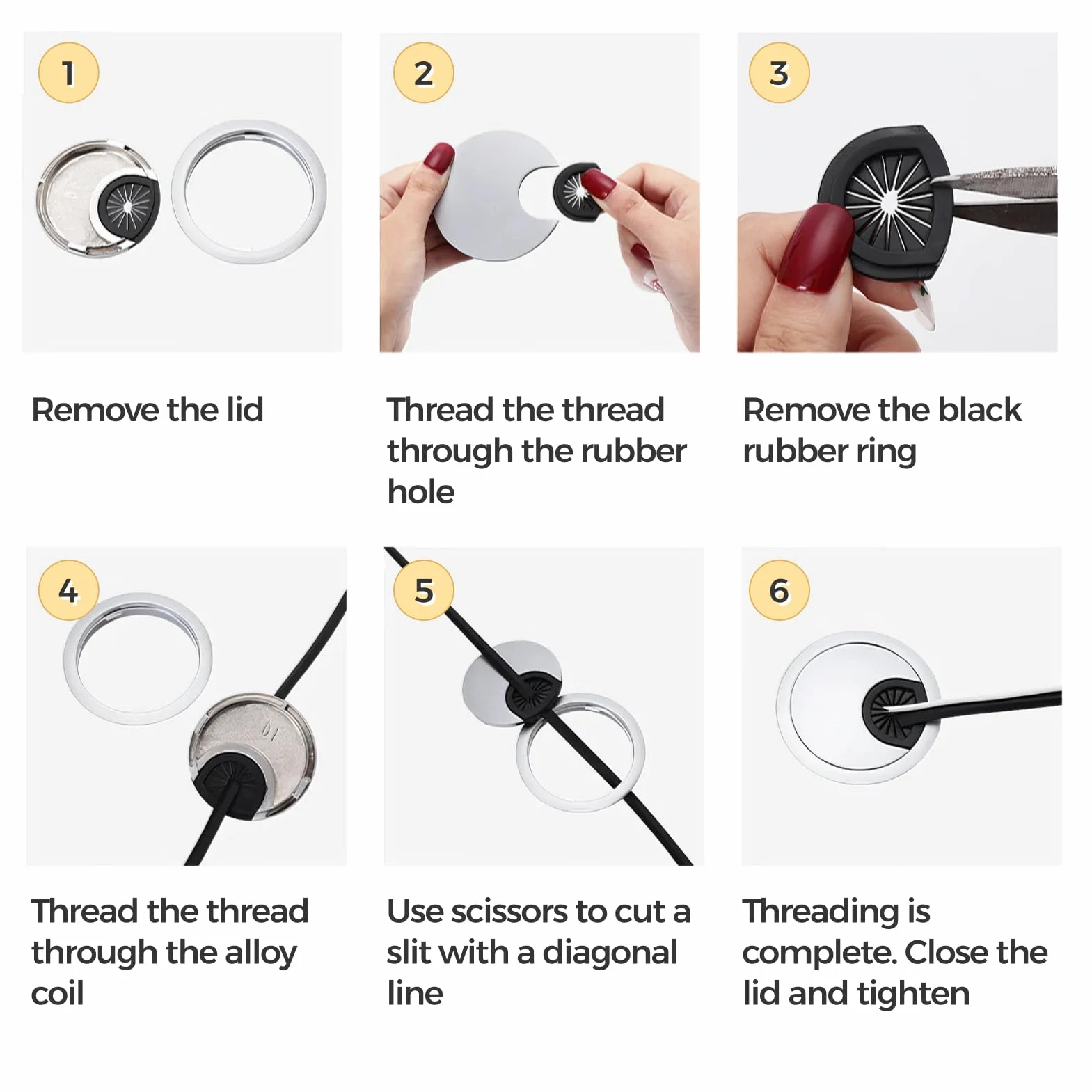 1

Remove the lid

2

Thread the thread through the rubber hole

3

Remove the black rubber ring

4

Thread the thread through the alloy coil

5

Use scissors to cut a slit with a diagonal line

6

Threading is complete. Close the lid and tighten