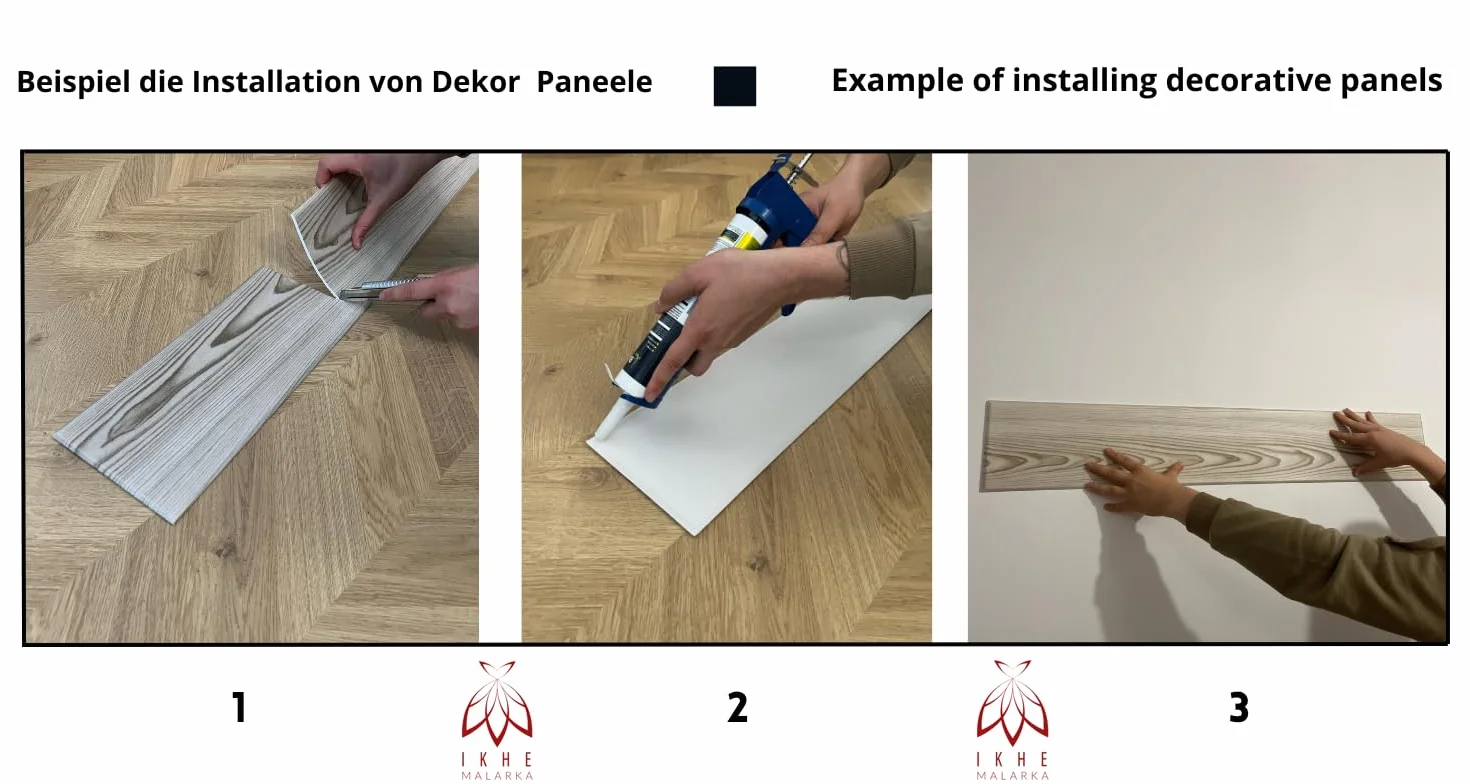 Beispiel die Installation von Dekor Paneele

Example of installing decorative panels

1

IKHE
MALARKA

2

IKHE
MALARKA

3