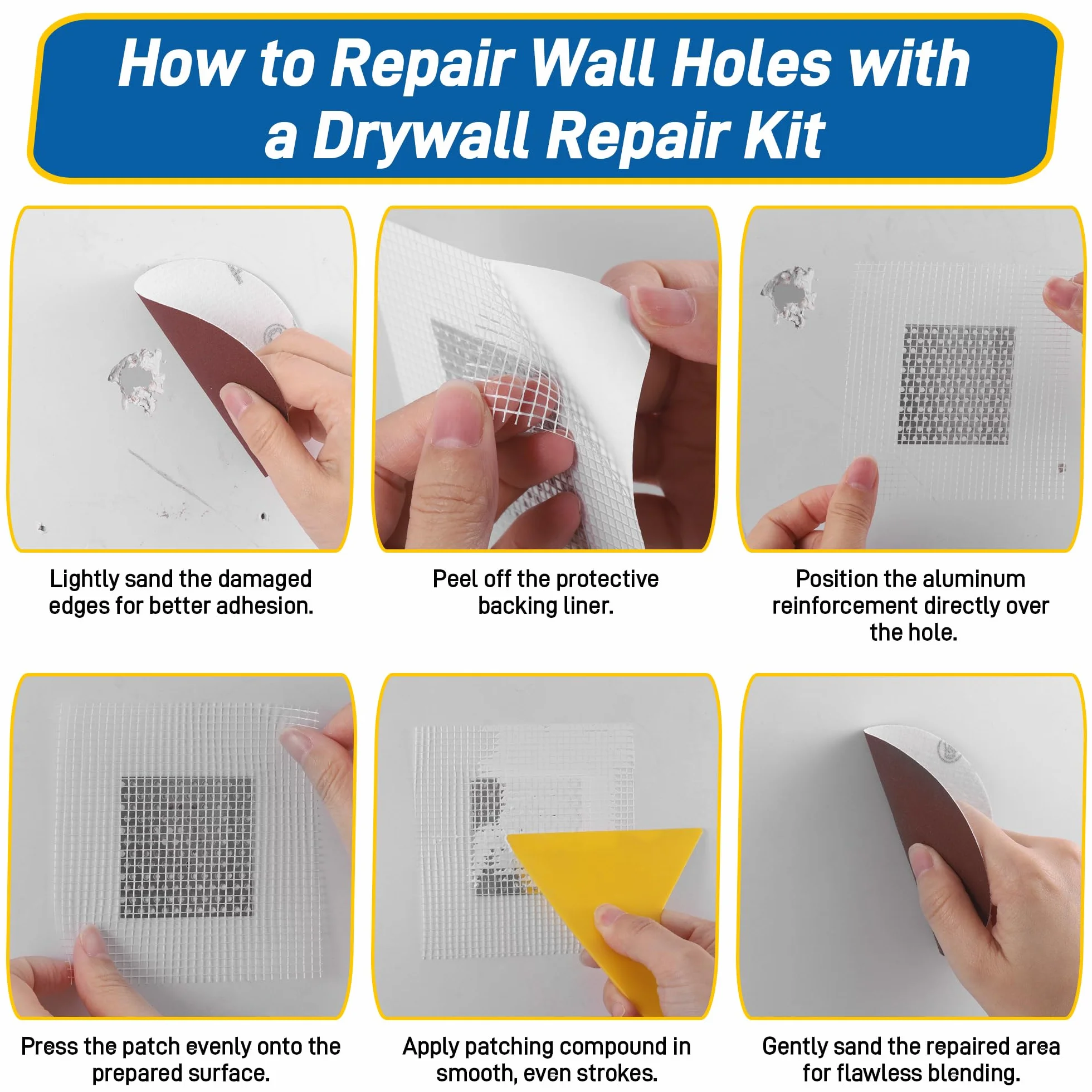 How to Repair Wall Holes with a Drywall Repair Kit

Lightly sand the damaged edges for better adhesion.

Peel off the protective backing liner.

Position the aluminum reinforcement directly over the hole.

Press the patch evenly onto the prepared surface.

Apply patching compound in smooth, even strokes.

Gently sand the repaired area for flawless blending.