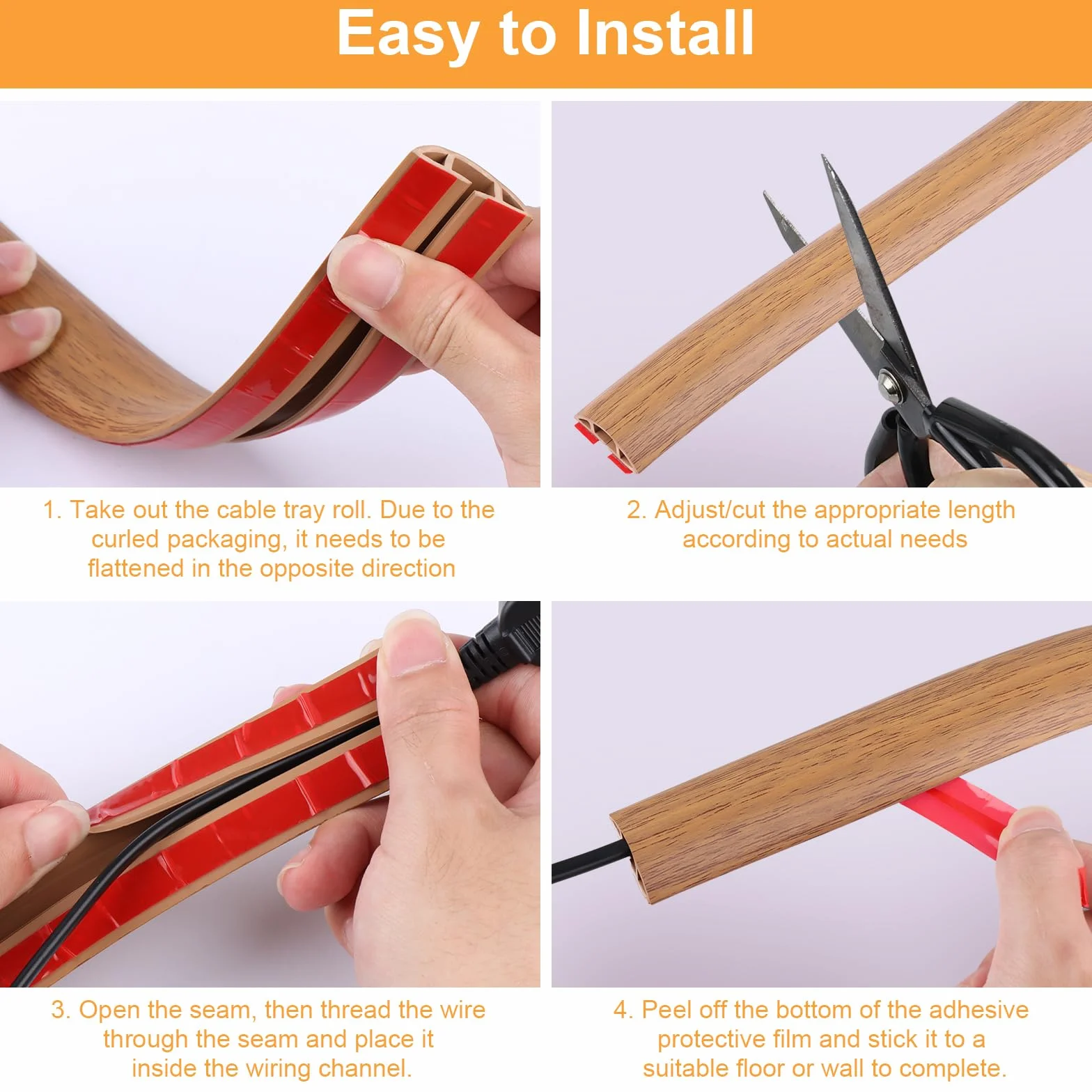 Easy to Install

1. Take out the cable tray roll. Due to the curled packaging, it needs to be flattened in the opposite direction

2. Adjust/cut the appropriate length according to actual needs

3. Open the seam, then thread the wire through the seam and place it inside the wiring channel.

4. Peel off the bottom of the adhesive protective film and stick it to a suitable floor or wall to complete.