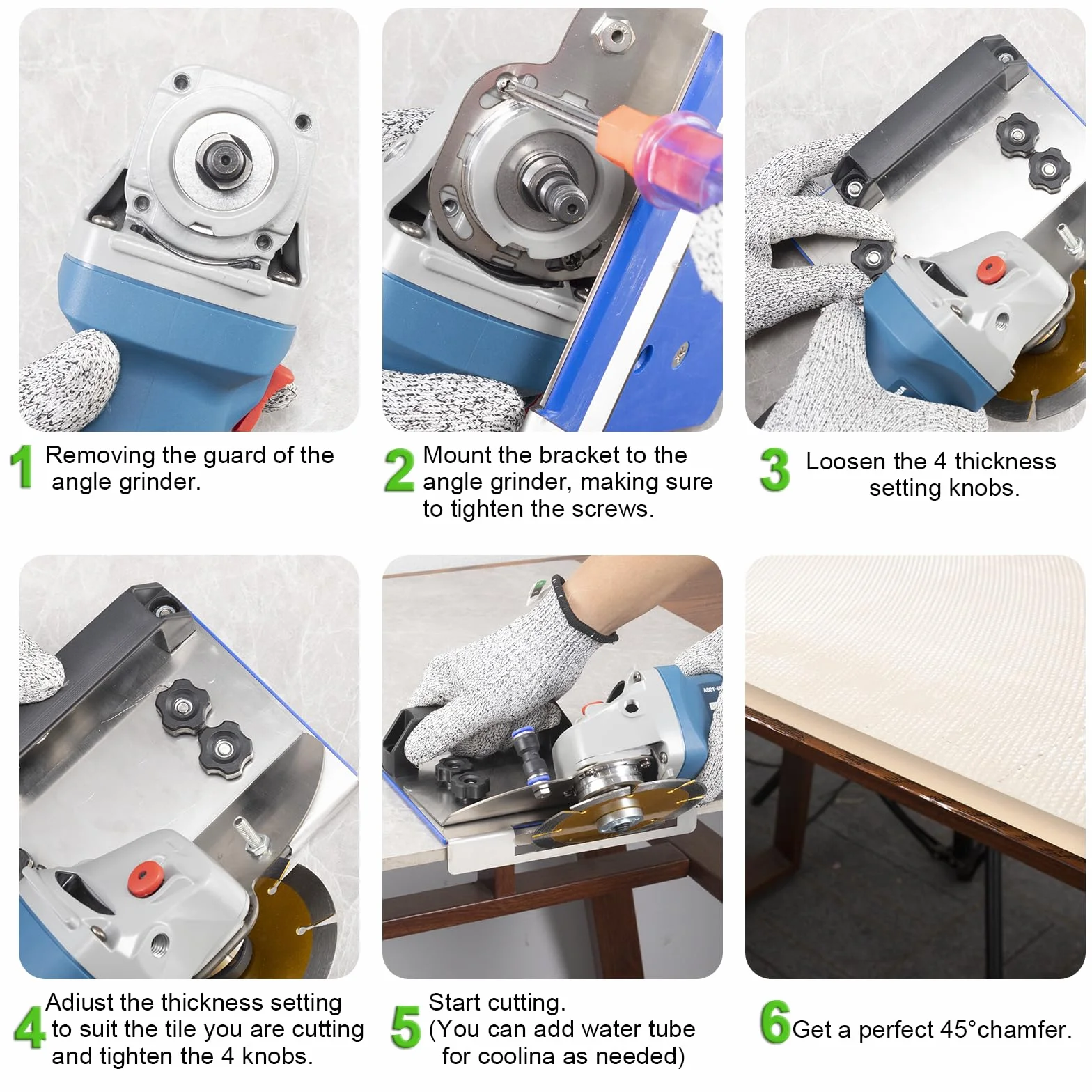 1 Removing the guard of the angle grinder.

2 Mount the bracket to the angle grinder, making sure to tighten the screws.

3 Loosen the 4 thickness setting knobs.

4 Adiust the thickness setting to suit the tile you are cutting and tighten the 4 knobs.

5 Start cutting. (You can add water tube for coolina as needed)

6 Get a perfect 45°chamfer.