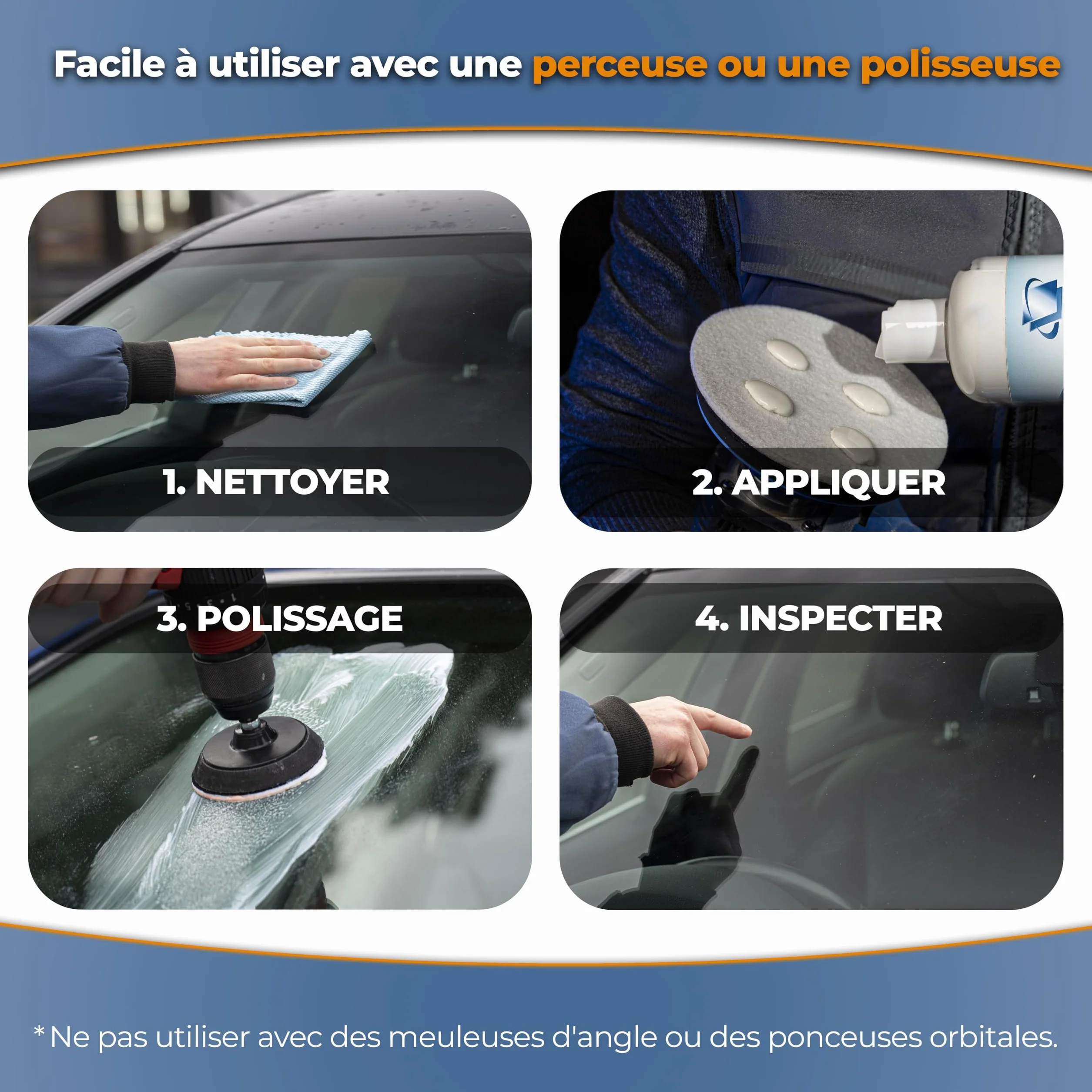 Facile à utiliser avec une perceuse ou une polisseuse

1. NETTOYER

2. APPLIQUER

3. POLISSAGE

4. INSPECTER

* Ne pas utiliser avec des meuleuses d'angle ou des ponceuses orbitales.