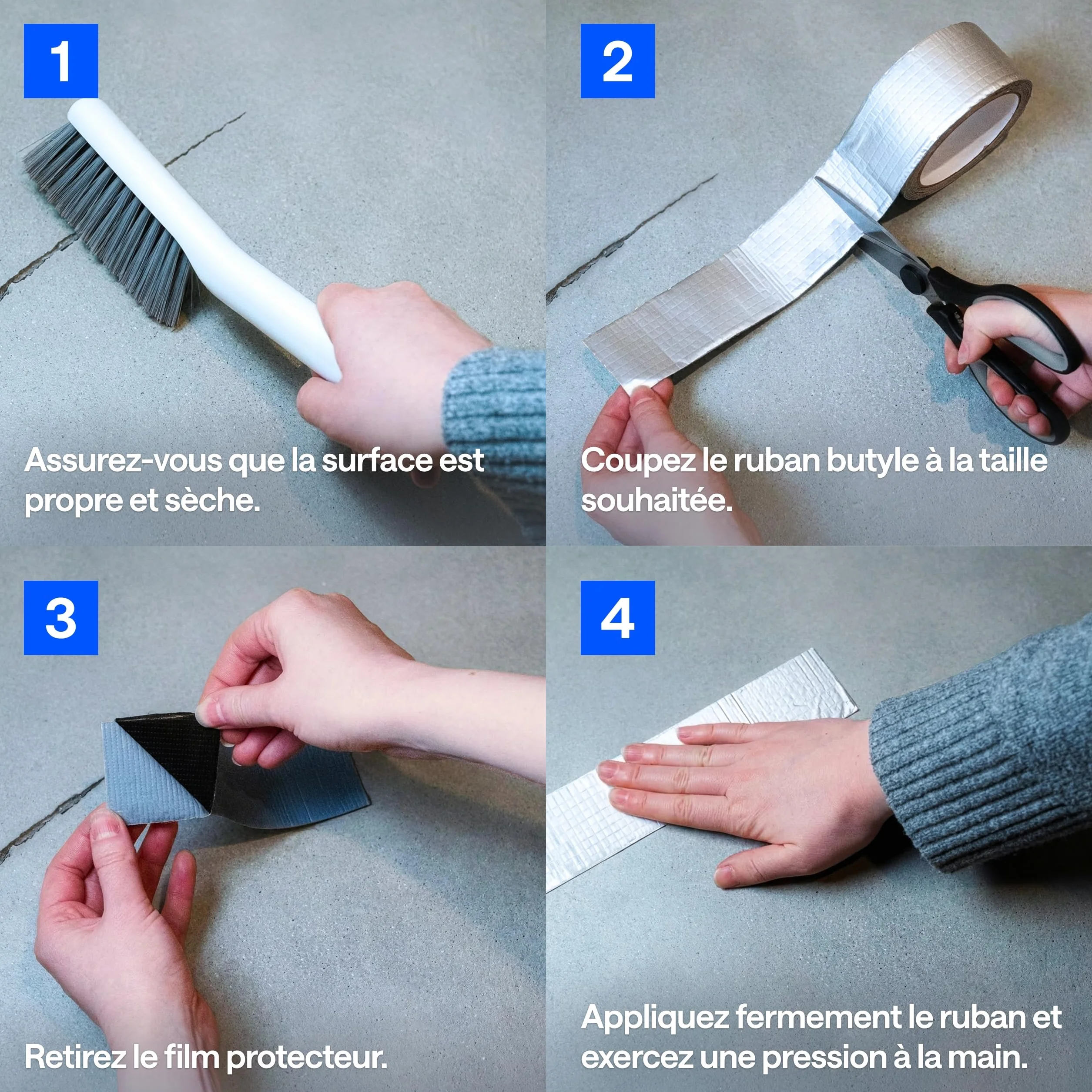 1

Assurez-vous que la surface est propre et sèche.

2

Coupez le ruban butyle à la taille souhaitée.

3

Retirez le film protecteur.

4

Appliquez fermement le ruban et exercez une pression à la main.