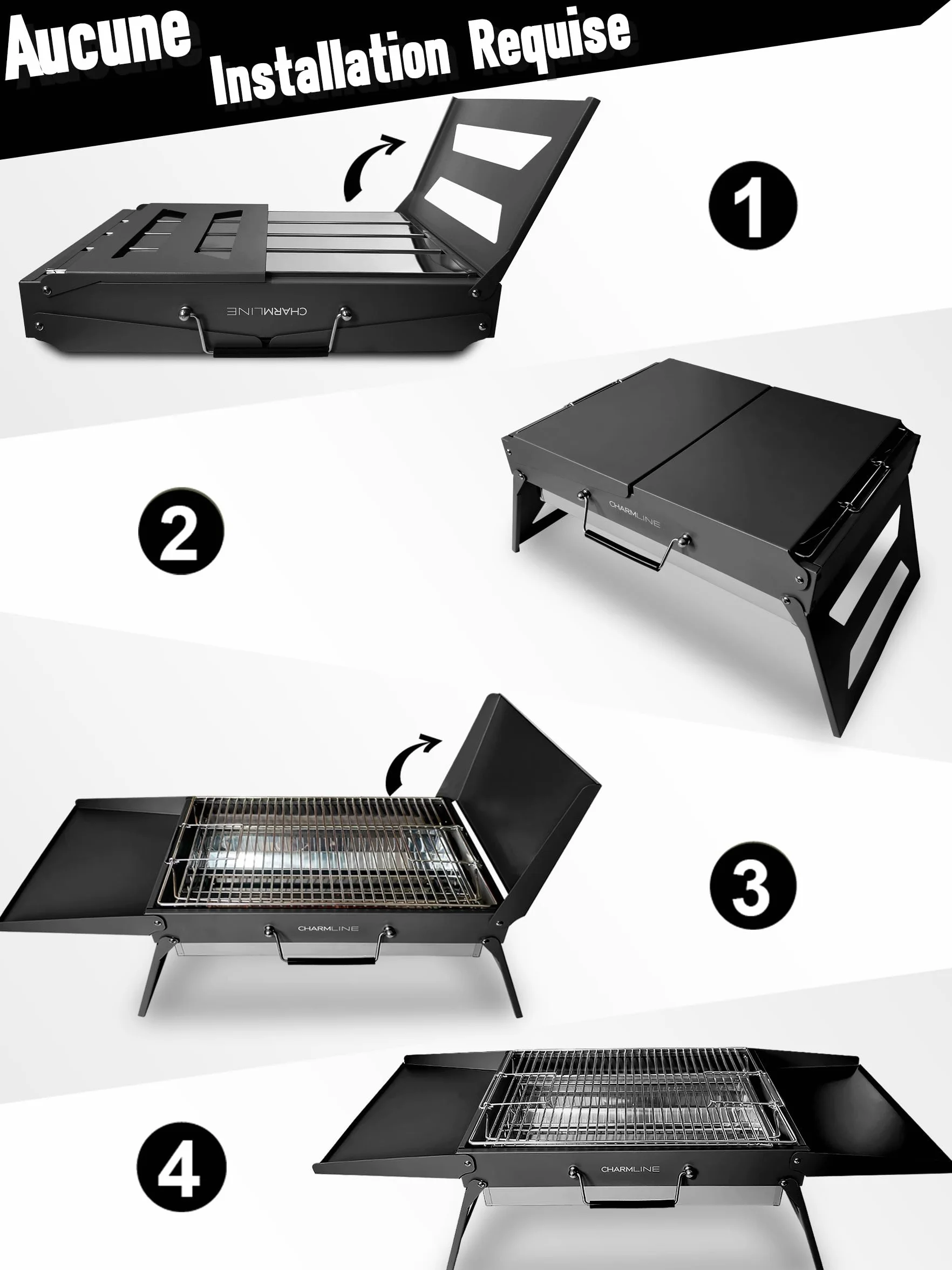 Aucune Installation Requise

CHARMLINE

1

2

CHARMLINE

CHARMLINE

3

4

CHARMLINE