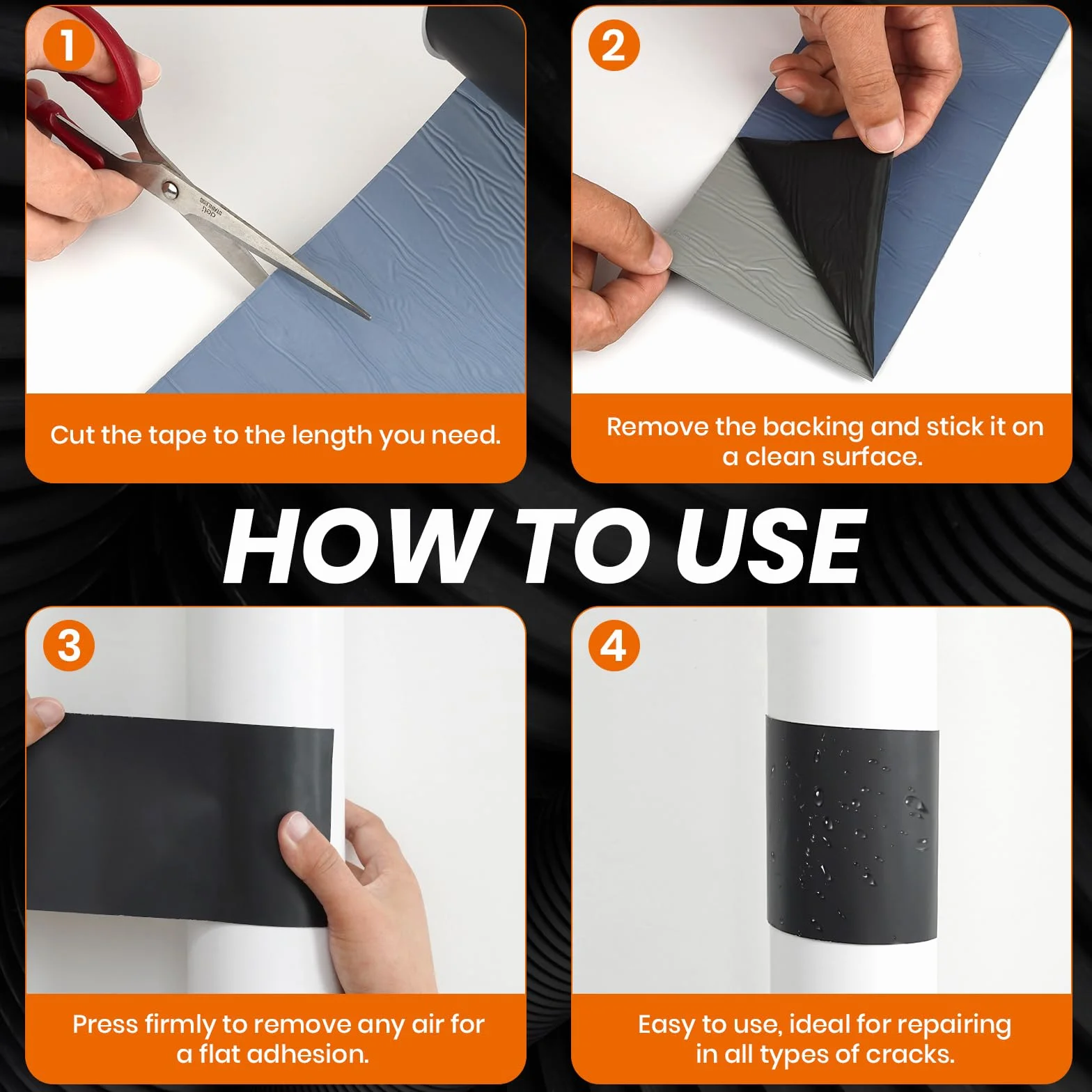 1

Cut the tape to the length you need.

2

Remove the backing and stick it on a clean surface.

HOW TO USE

3

Press firmly to remove any air for a flat adhesion.

4

Easy to use, ideal for repairing in all types of cracks.