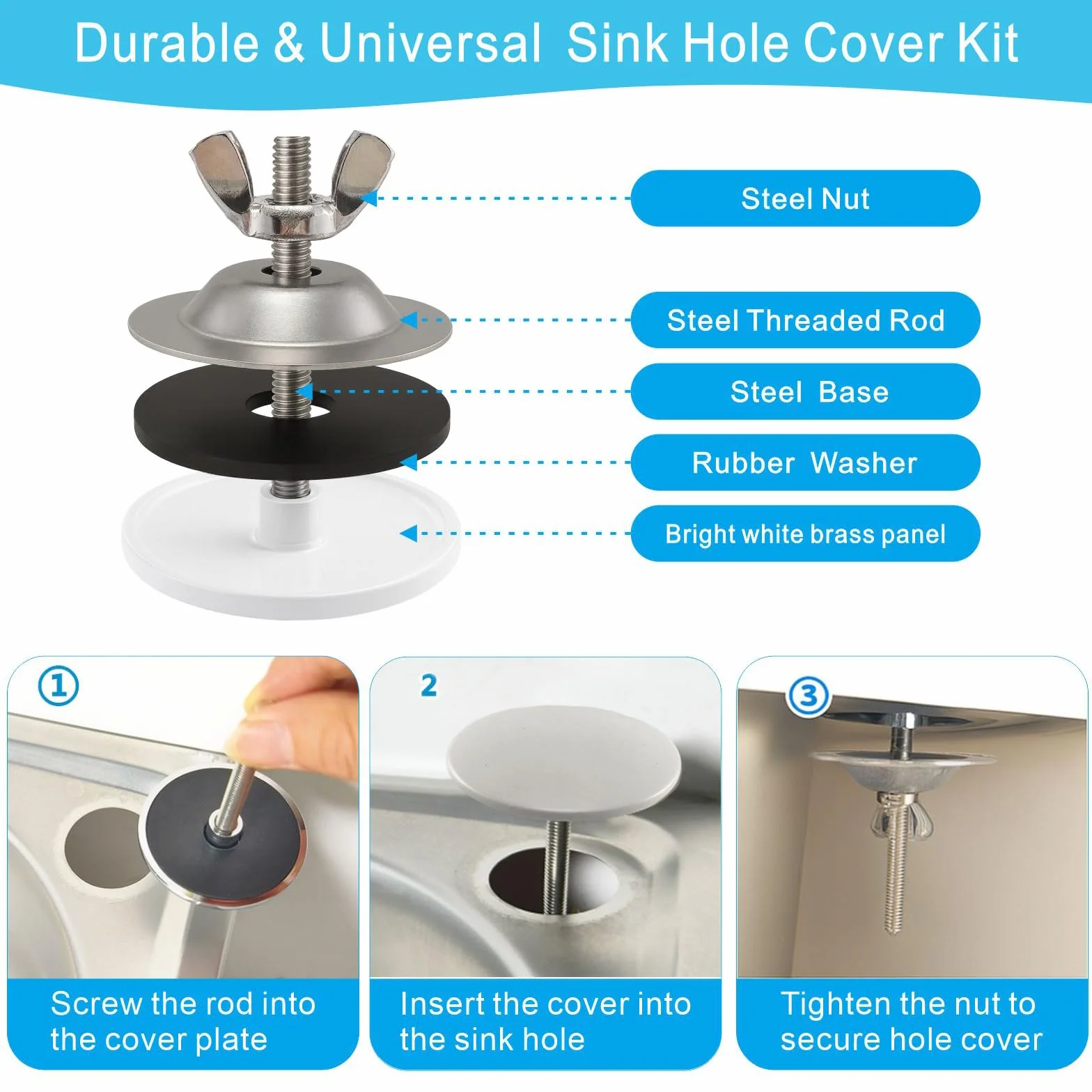 Durable & Universal Sink Hole Cover Kit

Steel Nut

Steel Threaded Rod

Steel Base

Rubber Washer

Bright white brass panel

①

Screw the rod into the cover plate

2

Insert the cover into the sink hole

③

Tighten the nut to secure hole cover