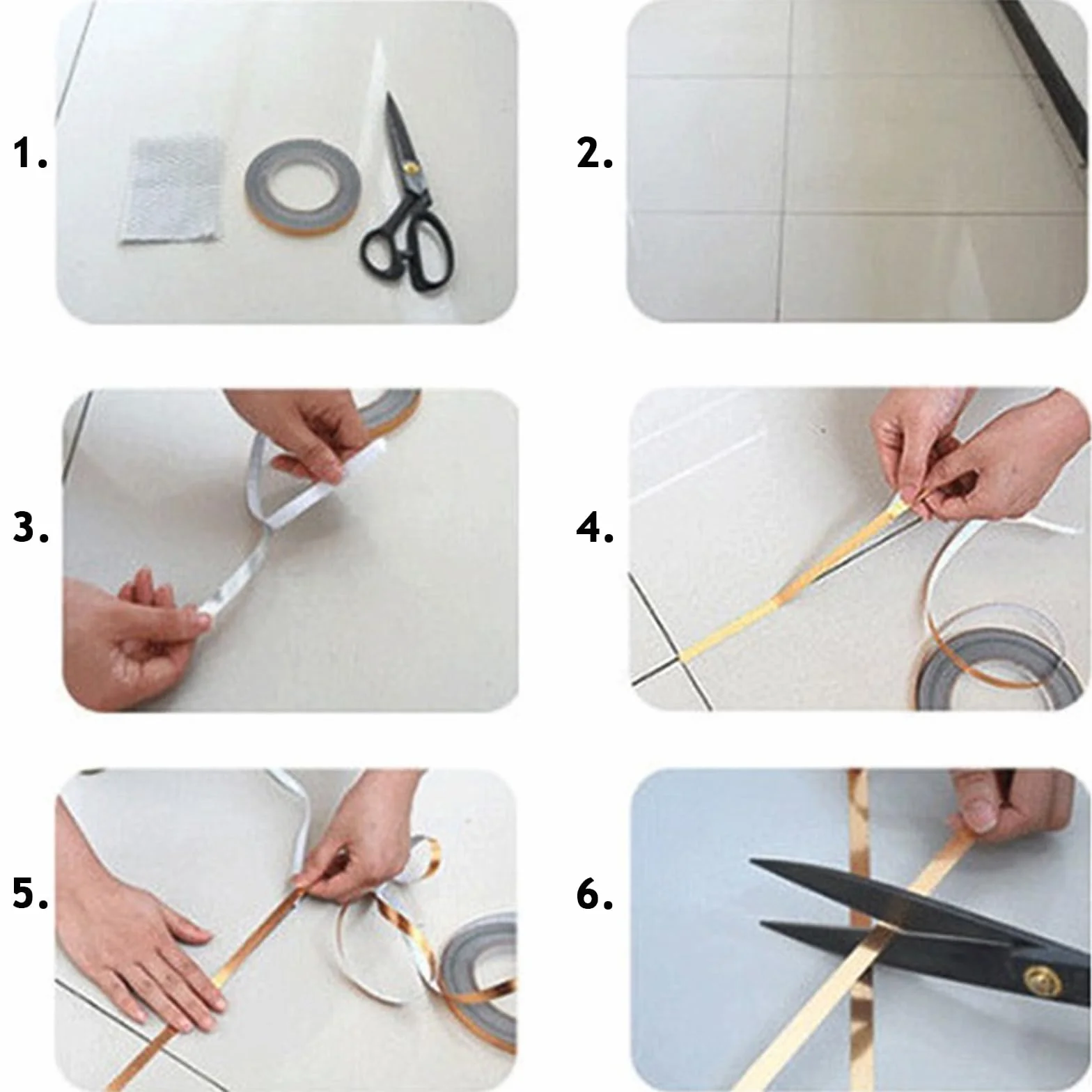 1.

2.

3.

4.

5.

6.