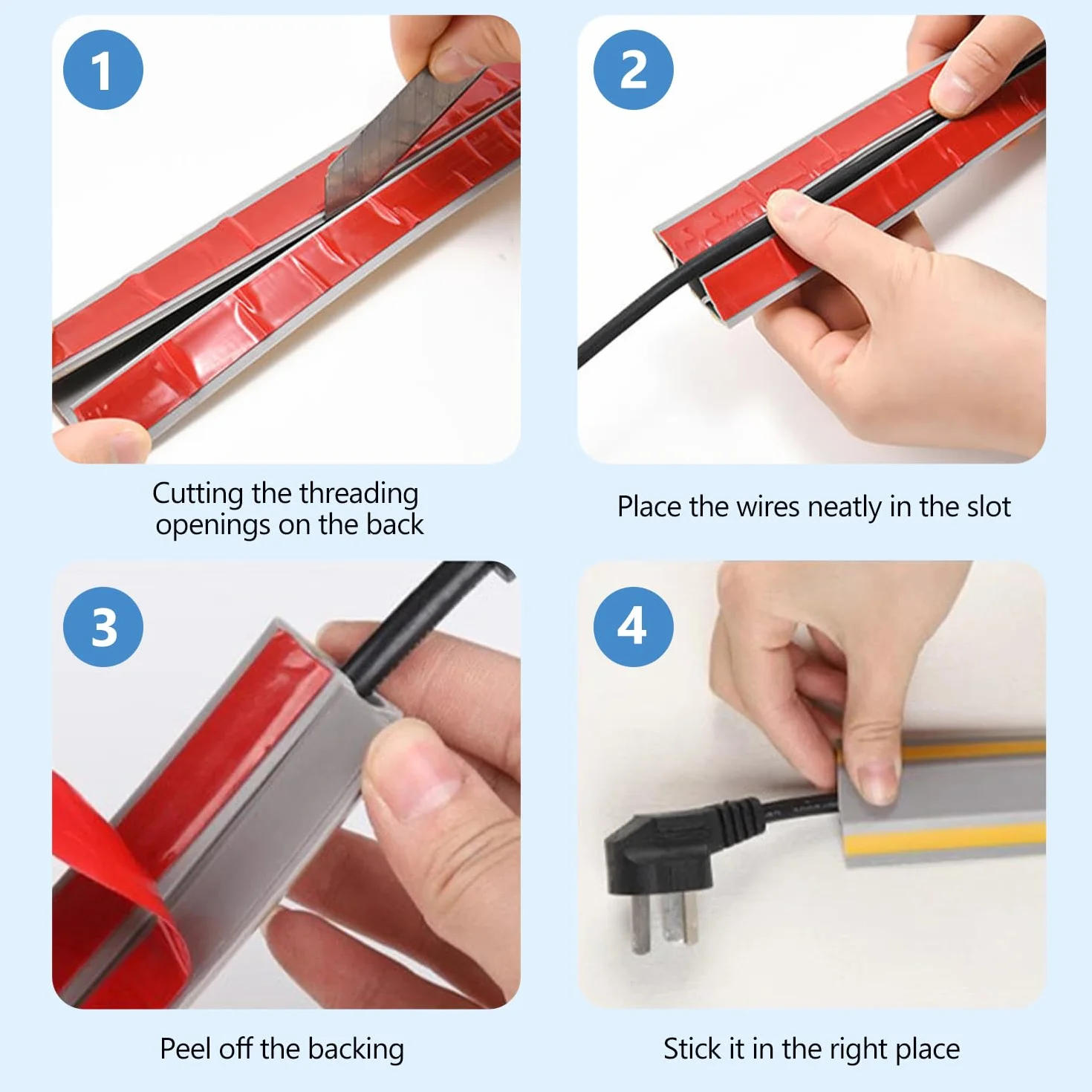 1

Cutting the threading openings on the back

2

Place the wires neatly in the slot

3

Peel off the backing

4

Stick it in the right place