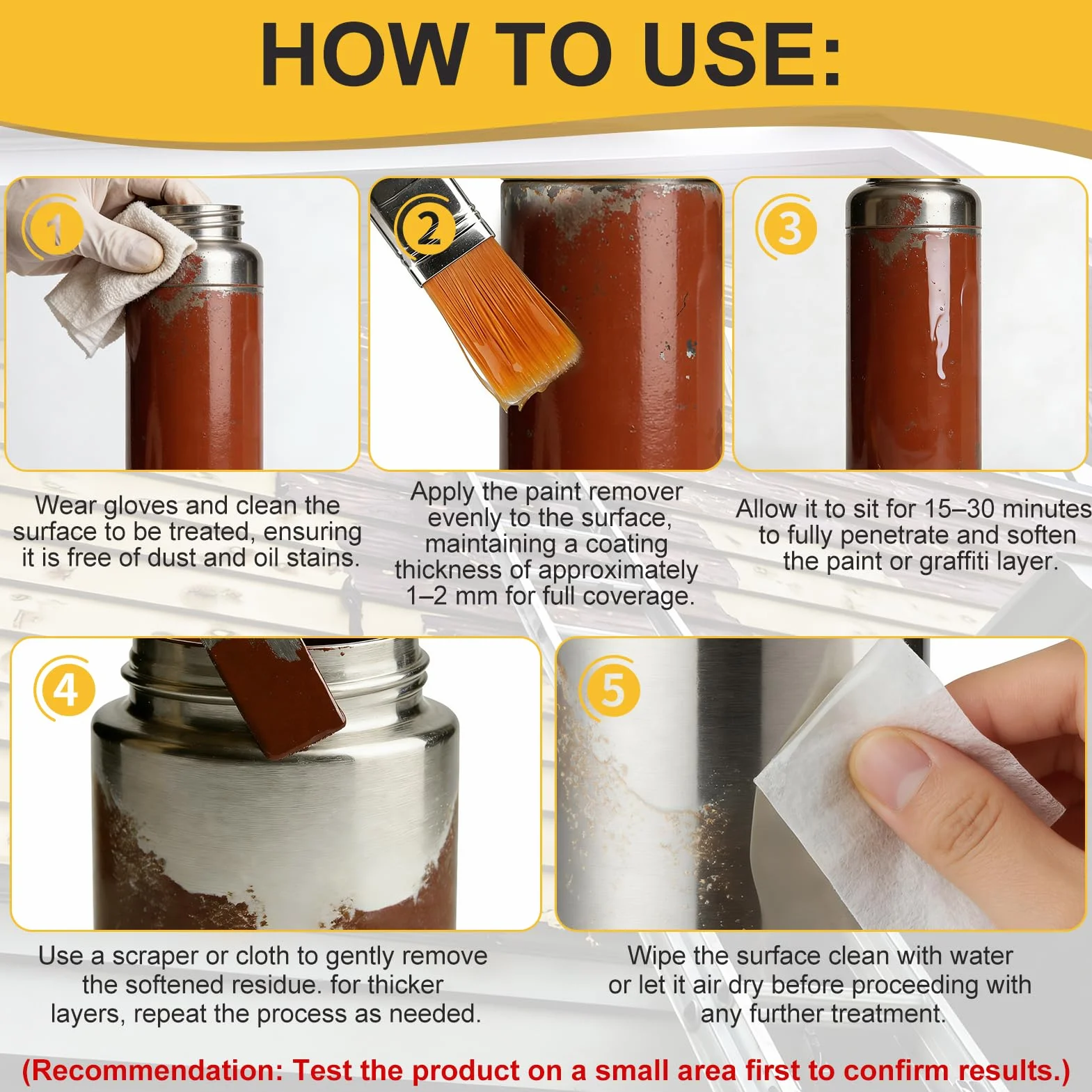 HOW TO USE:

1

Wear gloves and clean the surface to be treated, ensuring it is free of dust and oil stains.

2

Apply the paint remover evenly to the surface, maintaining a coating thickness of approximately 1–2 mm for full coverage.

3

Allow it to sit for 15–30 minutes to fully penetrate and soften the paint or graffiti layer.

4

Use a scraper or cloth to gently remove the softened residue. for thicker layers, repeat the process as needed.

5

Wipe the surface clean with water or let it air dry before proceeding with any further treatment.

(Recommendation: Test the product on a small area first to confirm results.)