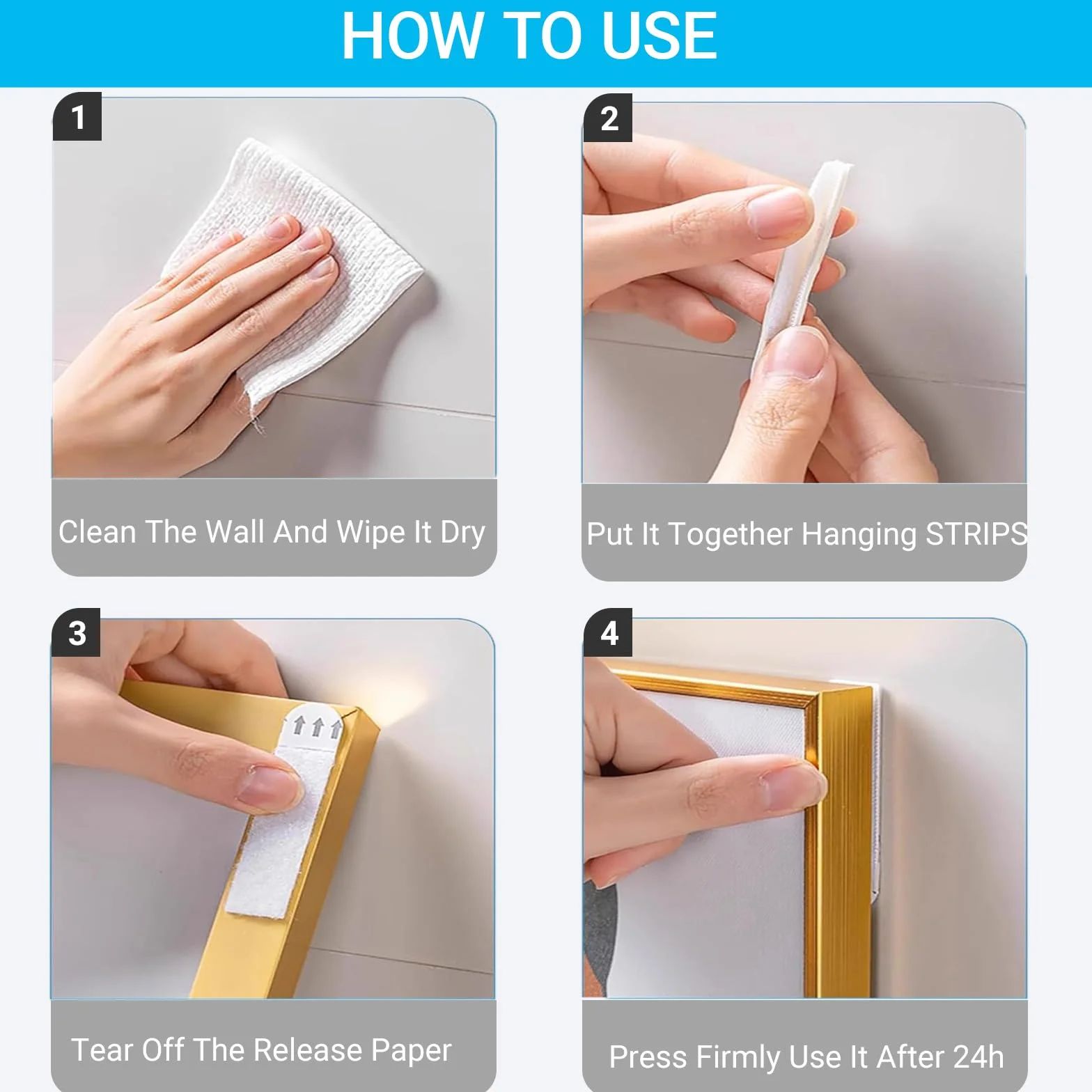 HOW TO USE

1

Clean The Wall And Wipe It Dry

2

Put It Together Hanging STRIPS

3

Tear Off The Release Paper

4

Press Firmly Use It After 24h