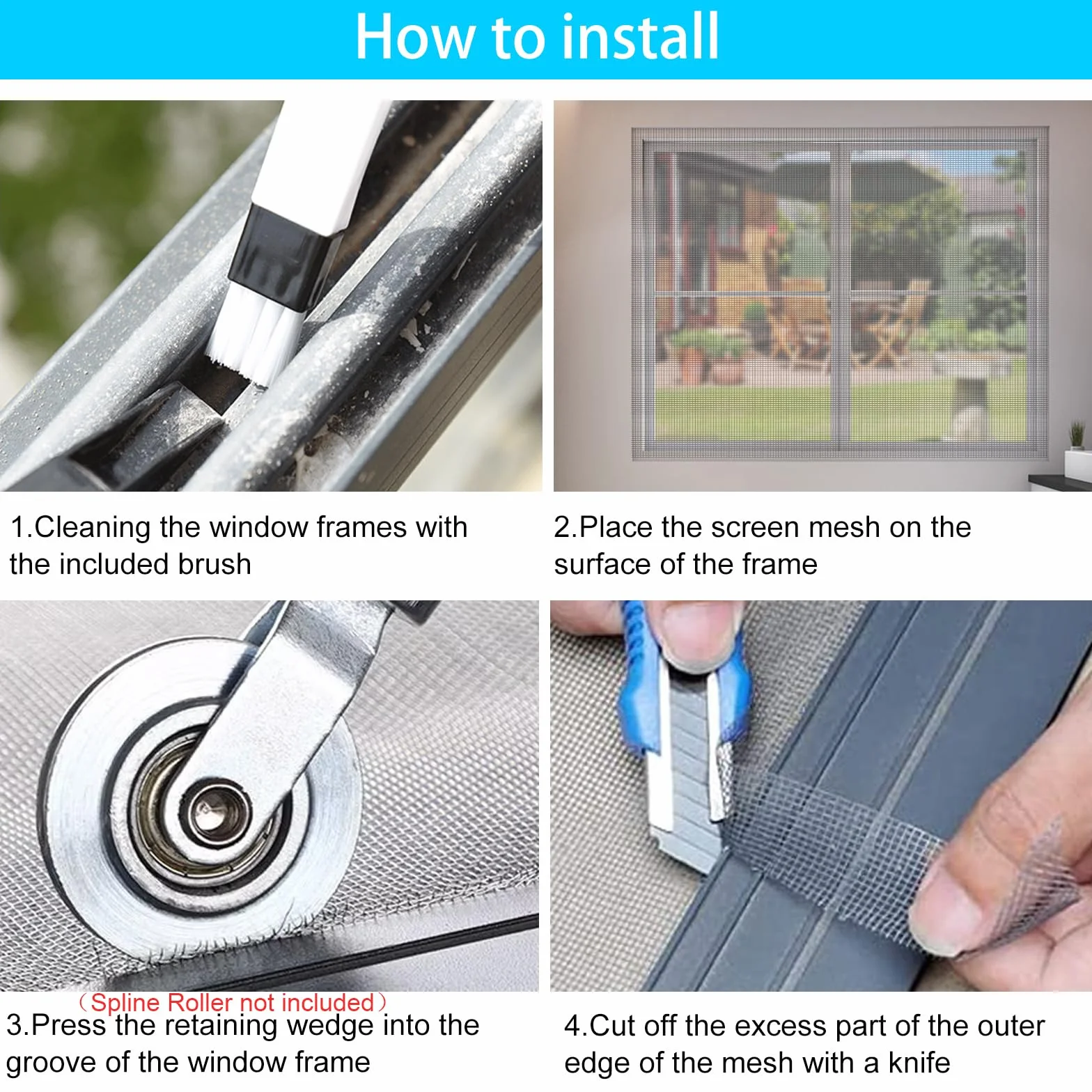 How to install

1.Cleaning the window frames with the included brush

2.Place the screen mesh on the surface of the frame

（Spline Roller not included）

3.Press the retaining wedge into the groove of the window frame

4.Cut off the excess part of the outer edge of the mesh with a knife