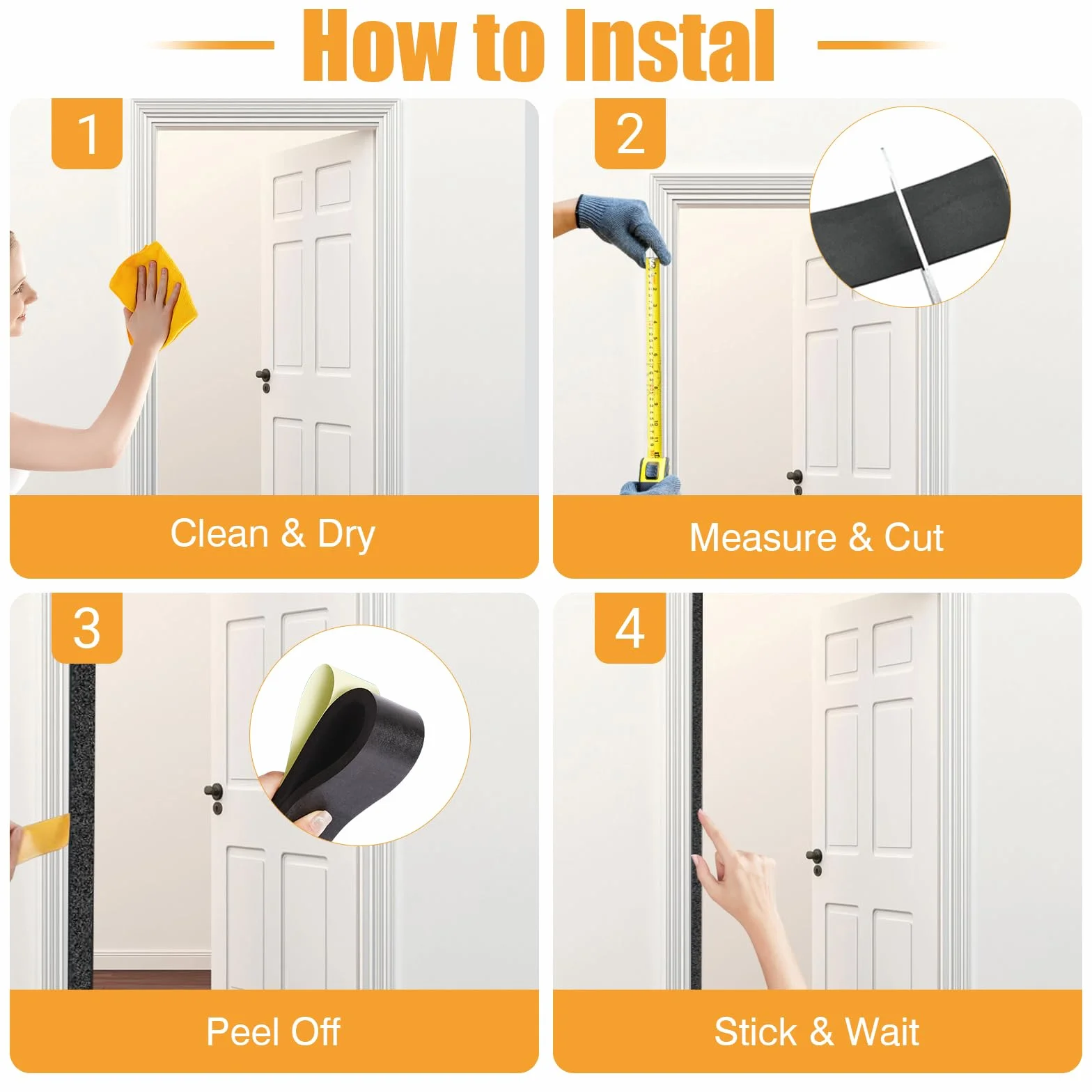 How to Instal

1

Clean & Dry

2

Measure & Cut

3

Peel Off

4

Stick & Wait