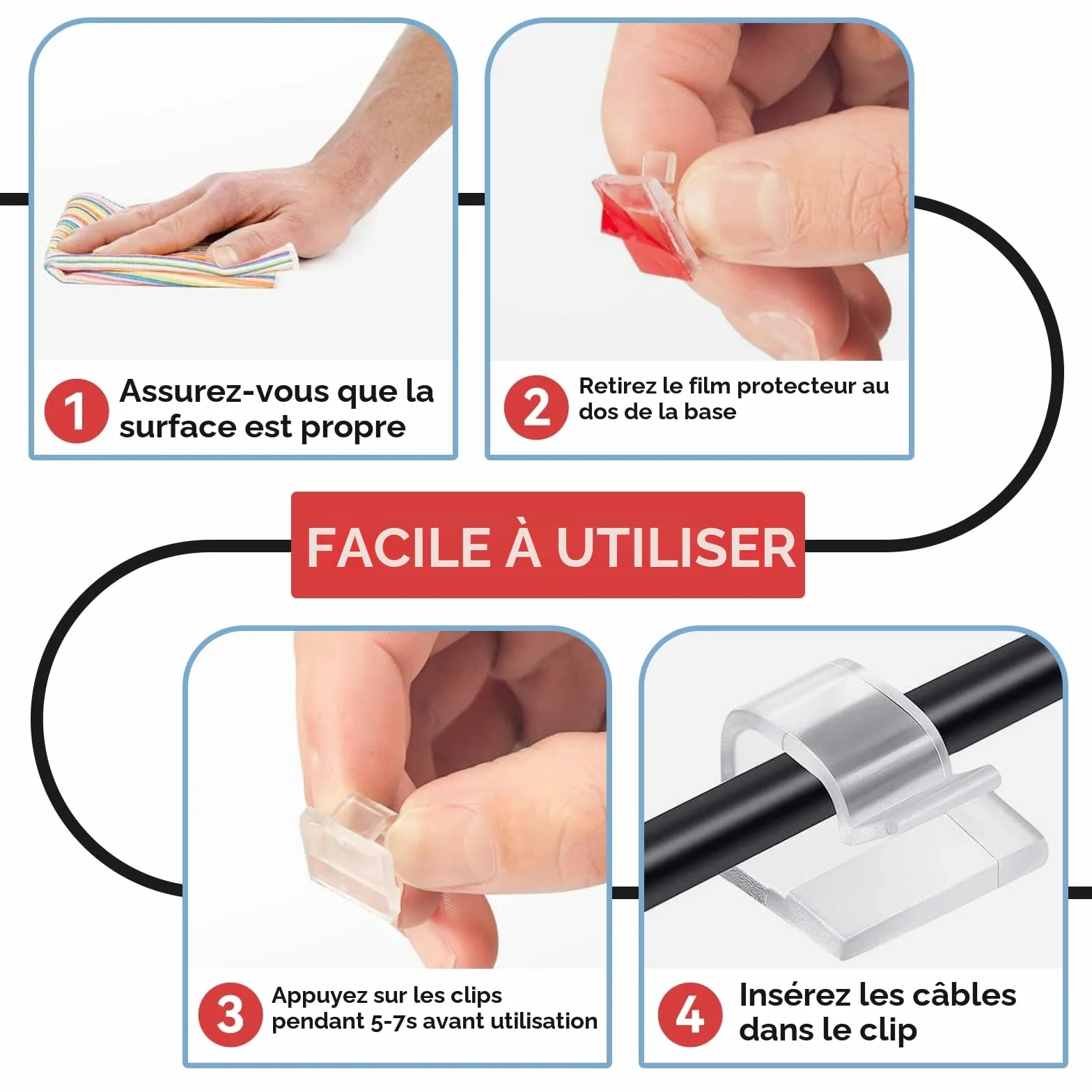 1 Assurez-vous que la surface est propre

2 Retirez le film protecteur au dos de la base

FACILE À UTILISER

3 Appuyez sur les clips pendant 5-7s avant utilisation

4 Insérez les câbles dans le clip