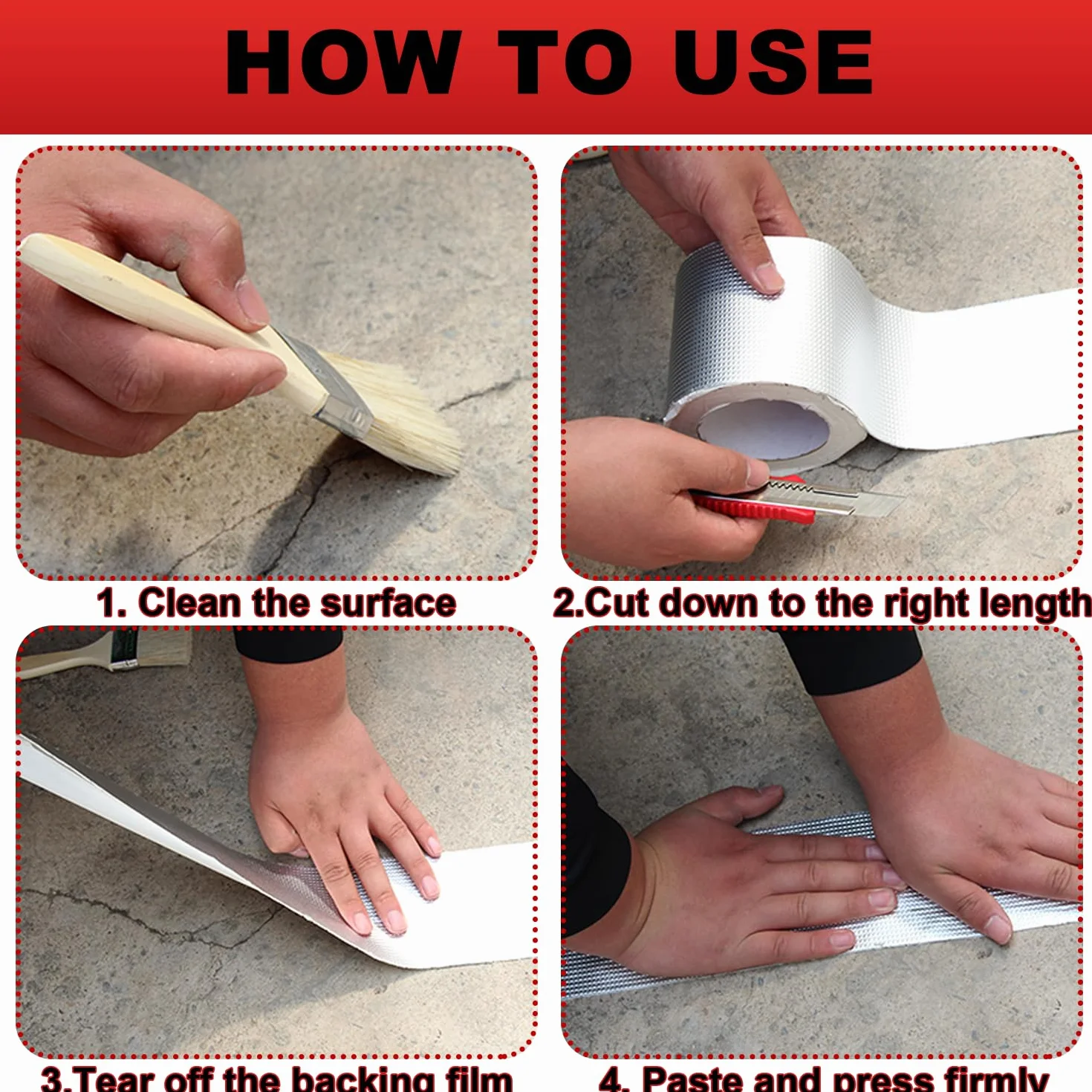 HOW TO USE

1. Clean the surface

2.Cut down to the right length

3.Tear off the backing film

4. Paste and press firmly