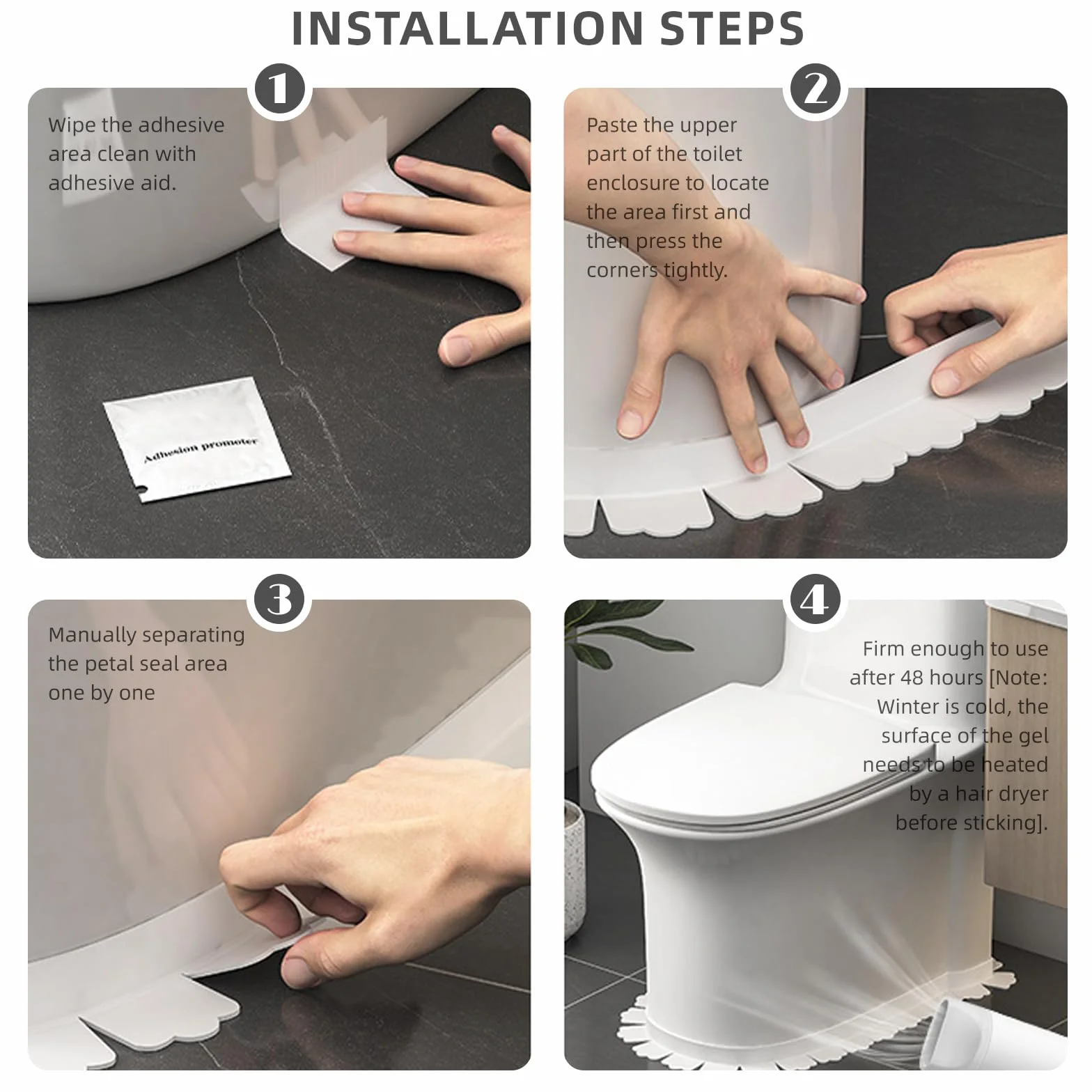 INSTALLATION STEPS

1

Wipe the adhesive area clean with adhesive aid.

Adhesion promoter

2

Paste the upper part of the toilet enclosure to locate the area first and then press the corners tightly.

3

Manually separating the petal seal area one by one

4

Firm enough to use after 48 hours [Note: Winter is cold, the surface of the gel needs to be heated by a hair dryer before sticking].