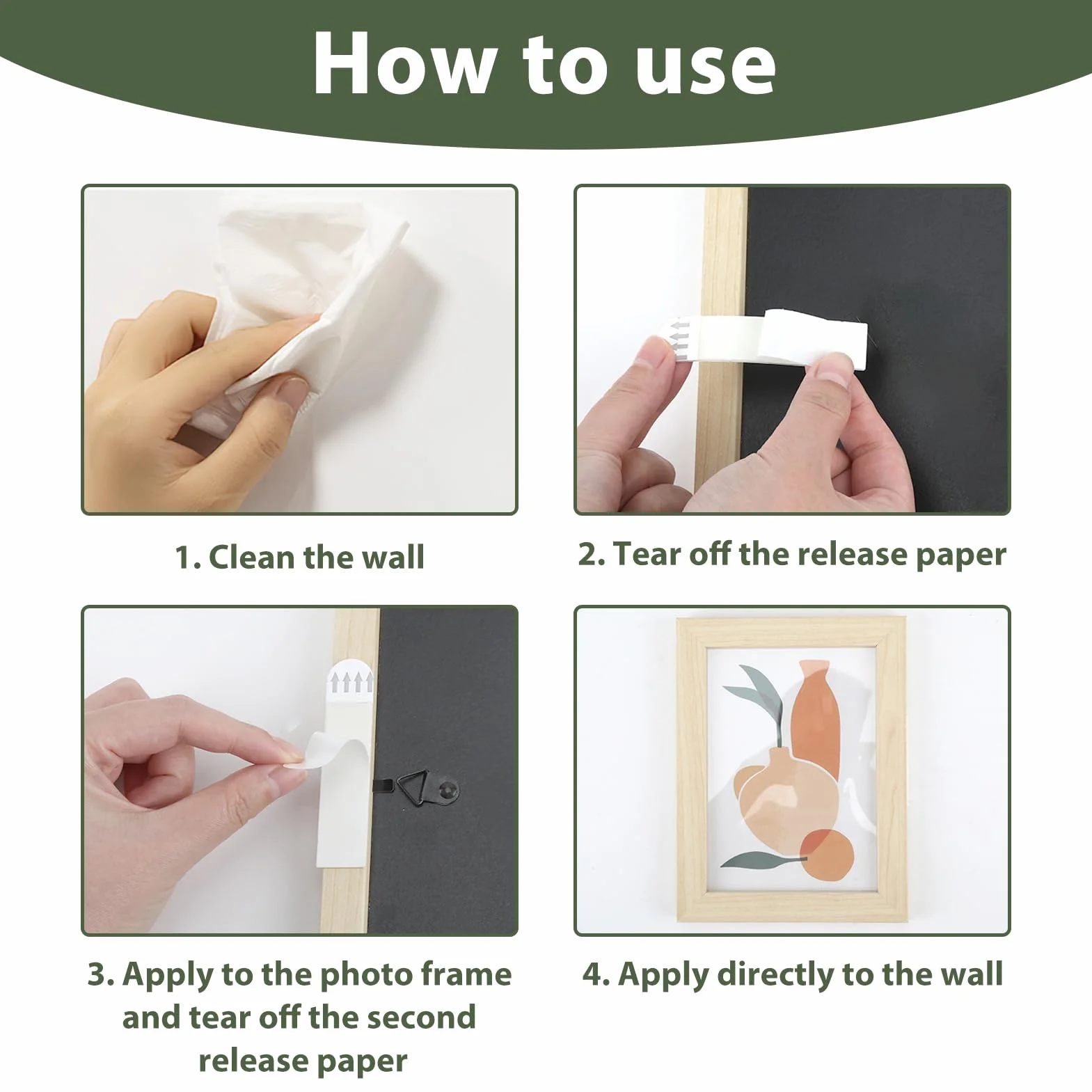 How to use

1. Clean the wall

2. Tear off the release paper

3. Apply to the photo frame and tear off the second release paper

4. Apply directly to the wall