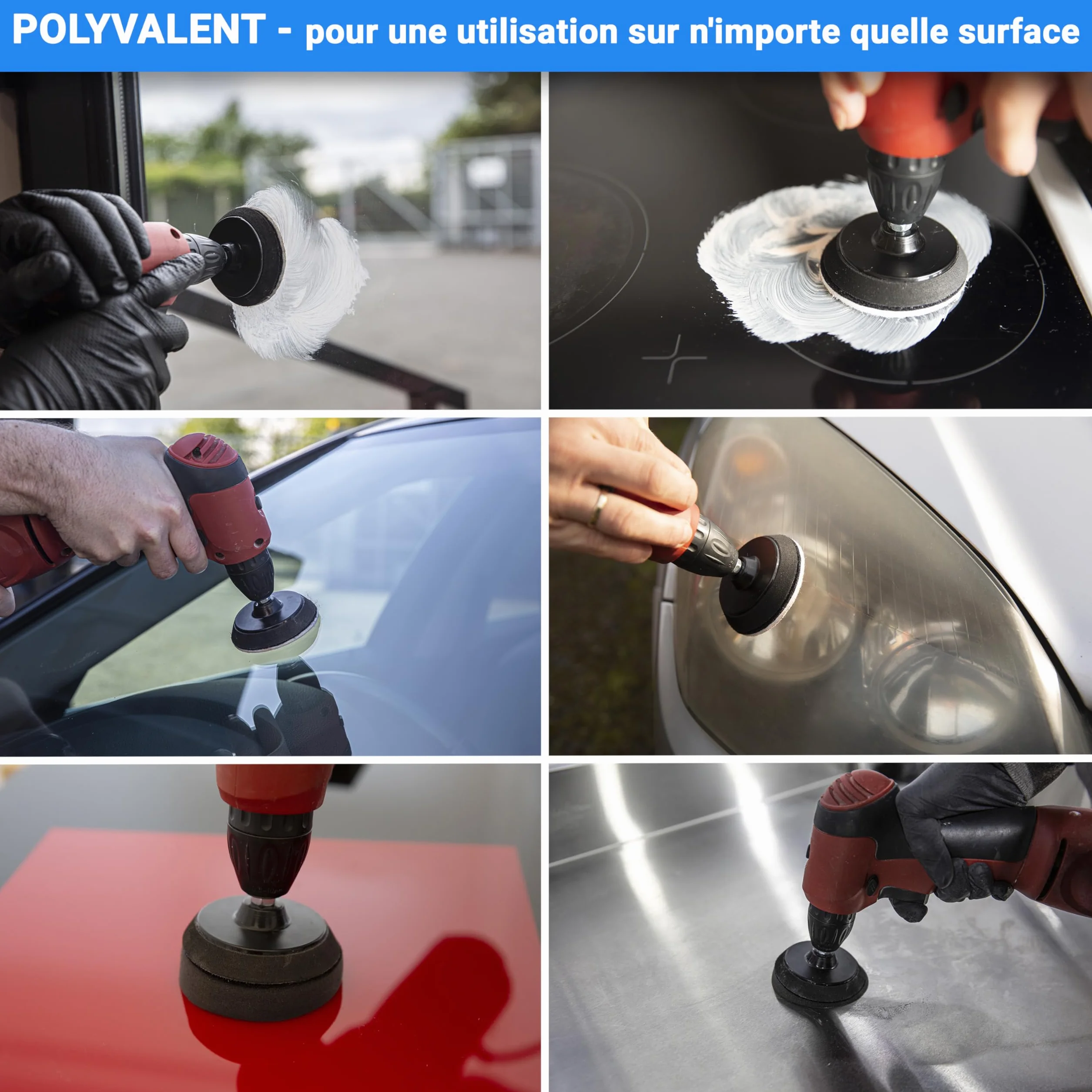 POLYVALENT - pour une utilisation sur n'importe quelle surface