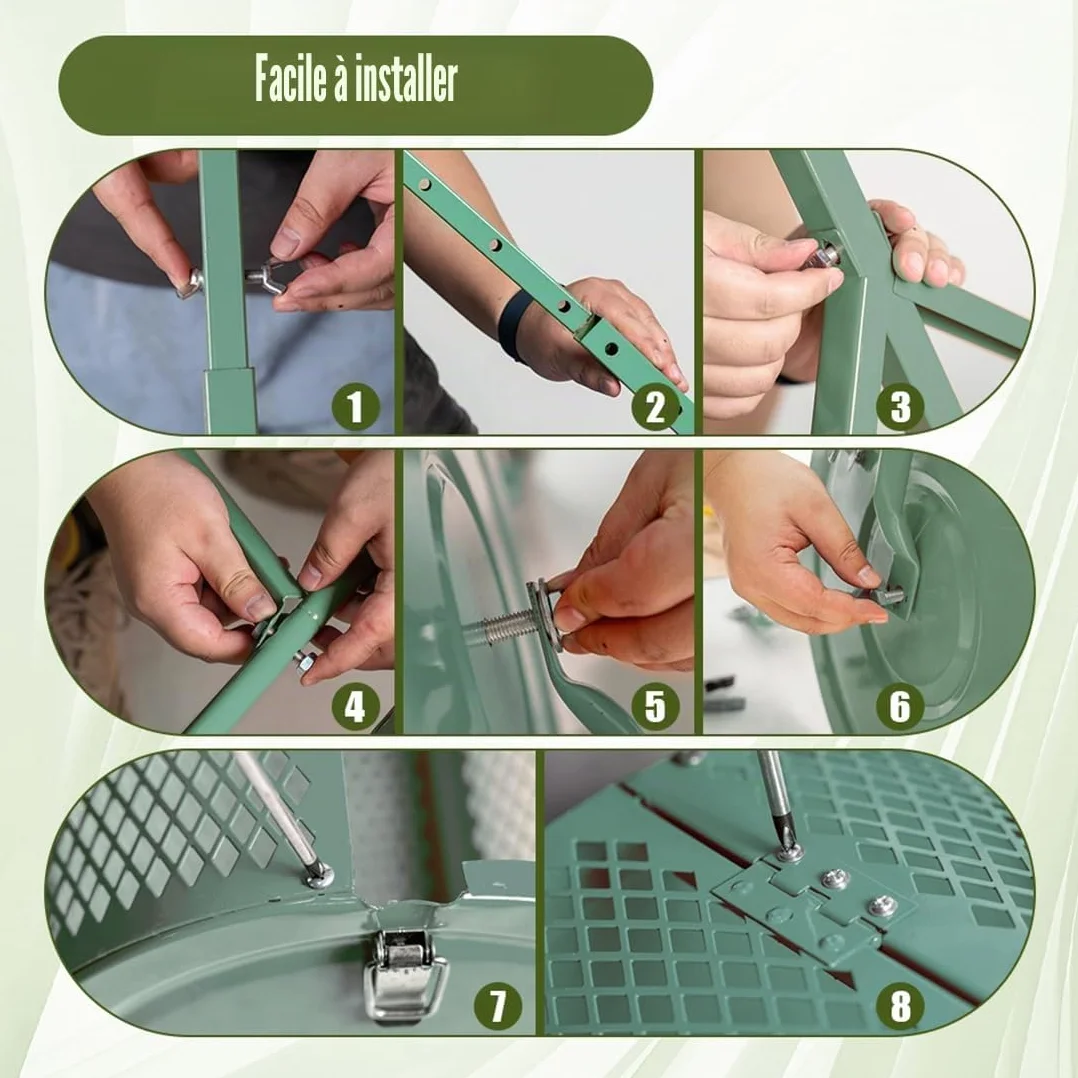 Facile à installer

1

2

3

4

5

6

7

8