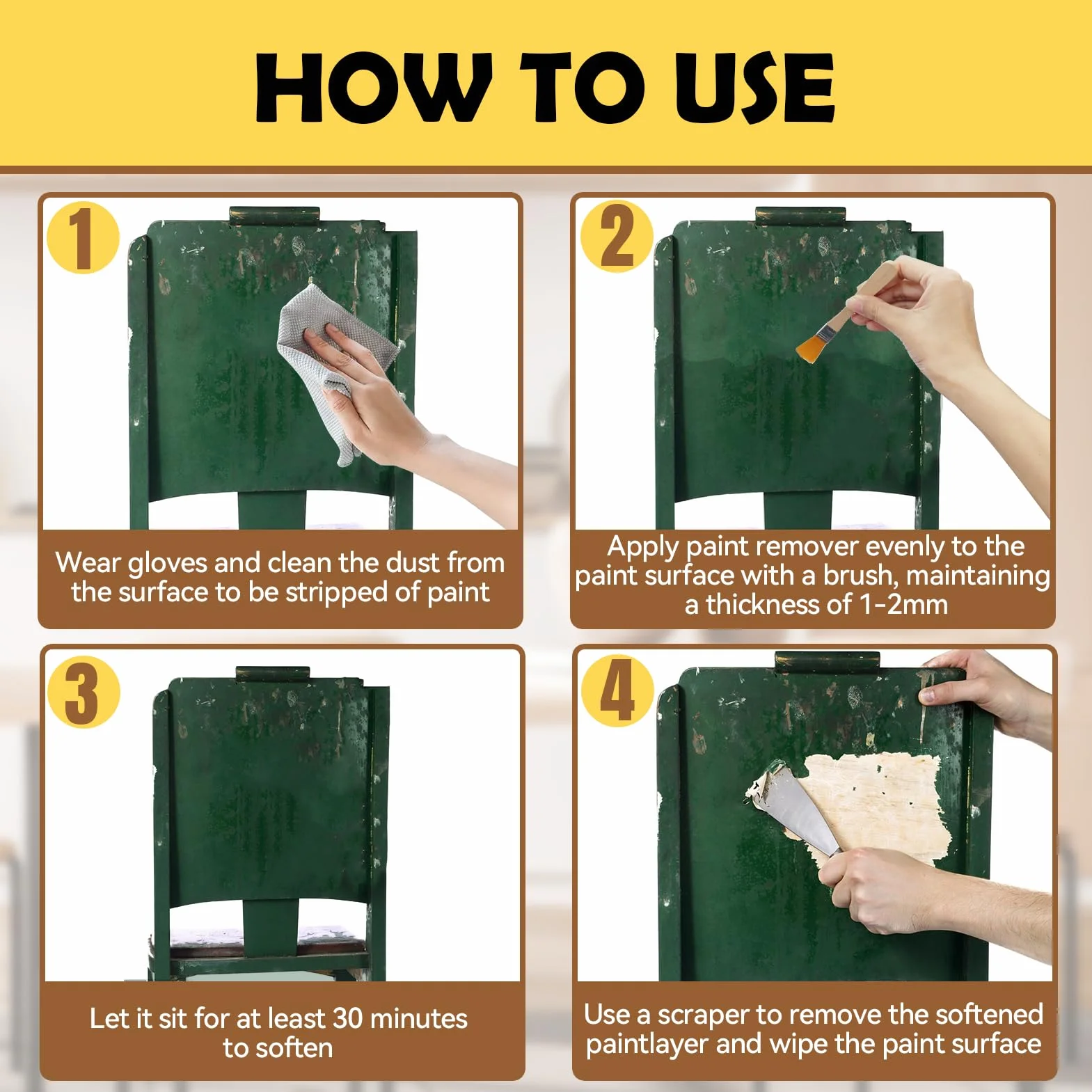 HOW TO USE

1

Wear gloves and clean the dust from the surface to be stripped of paint

2

Apply paint remover evenly to the paint surface with a brush, maintaining a thickness of 1-2mm

3

Let it sit for at least 30 minutes to soften

4

Use a scraper to remove the softened paintlayer and wipe the paint surface