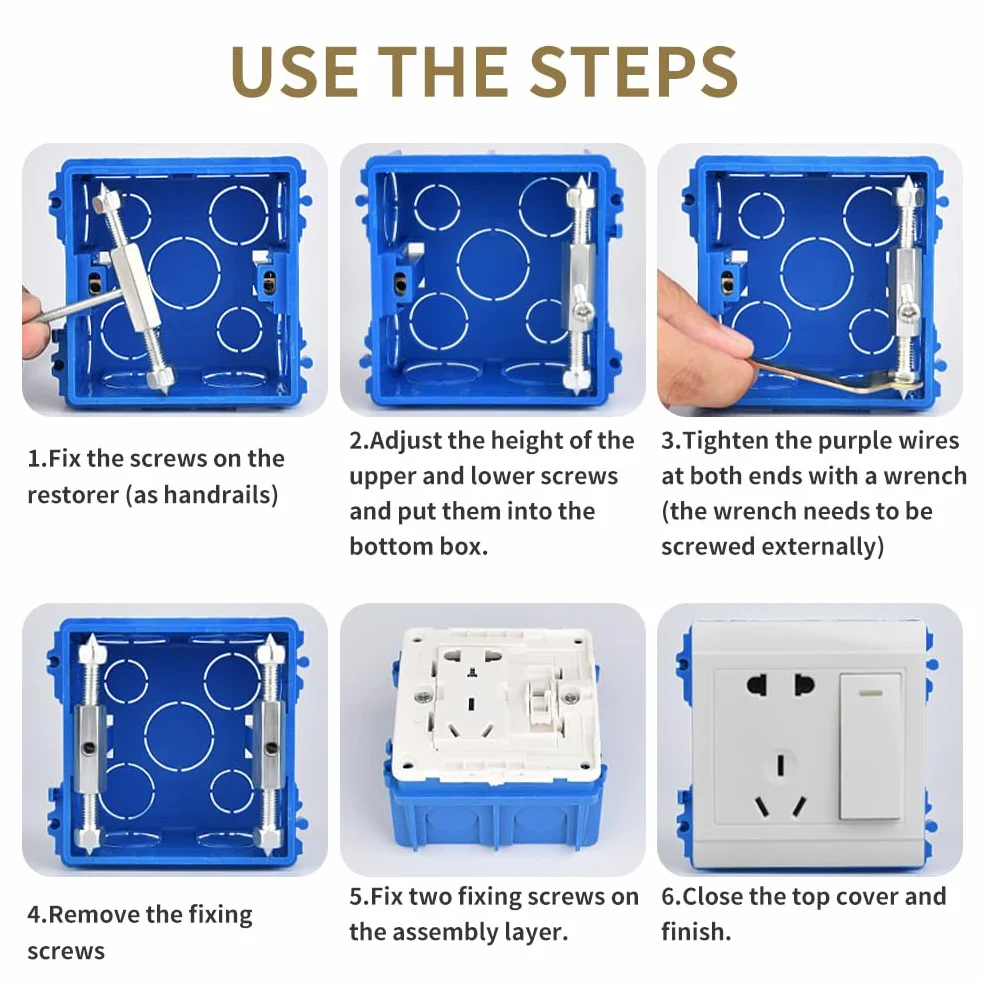 USE THE STEPS

1.Fix the screws on the restorer (as handrails)

2.Adjust the height of the upper and lower screws and put them into the bottom box.

3.Tighten the purple wires at both ends with a wrench (the wrench needs to be screwed externally)

4.Remove the fixing screws

5.Fix two fixing screws on the assembly layer.

6.Close the top cover and finish.