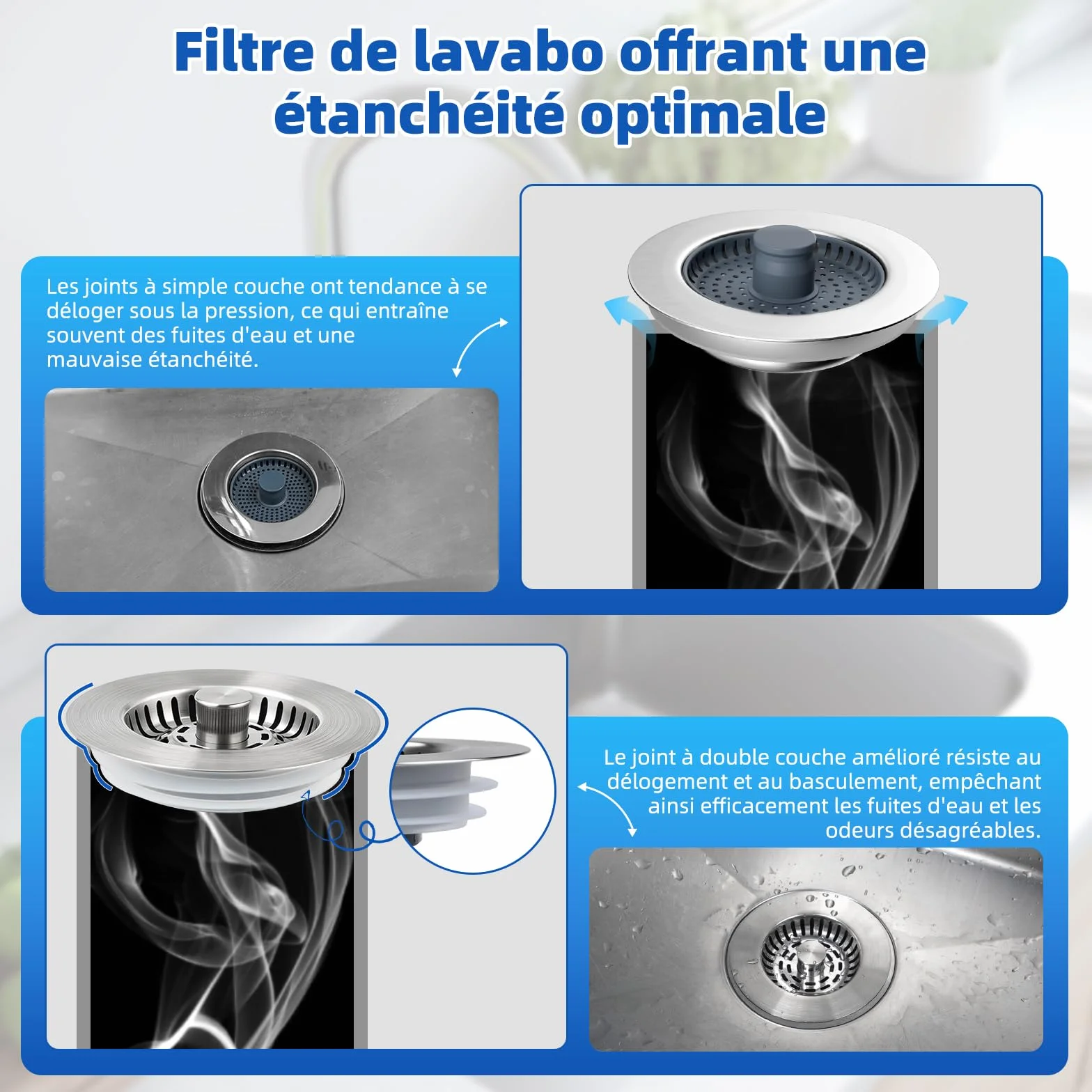 Filtre de lavabo offrant une étanchéité optimale

Les joints à simple couche ont tendance à se déloger sous la pression, ce qui entraîne souvent des fuites d'eau et une mauvaise étanchéité.

Le joint à double couche amélioré résiste au délogement et au basculement, empêchant ainsi efficacement les fuites d'eau et les odeurs désagréables.