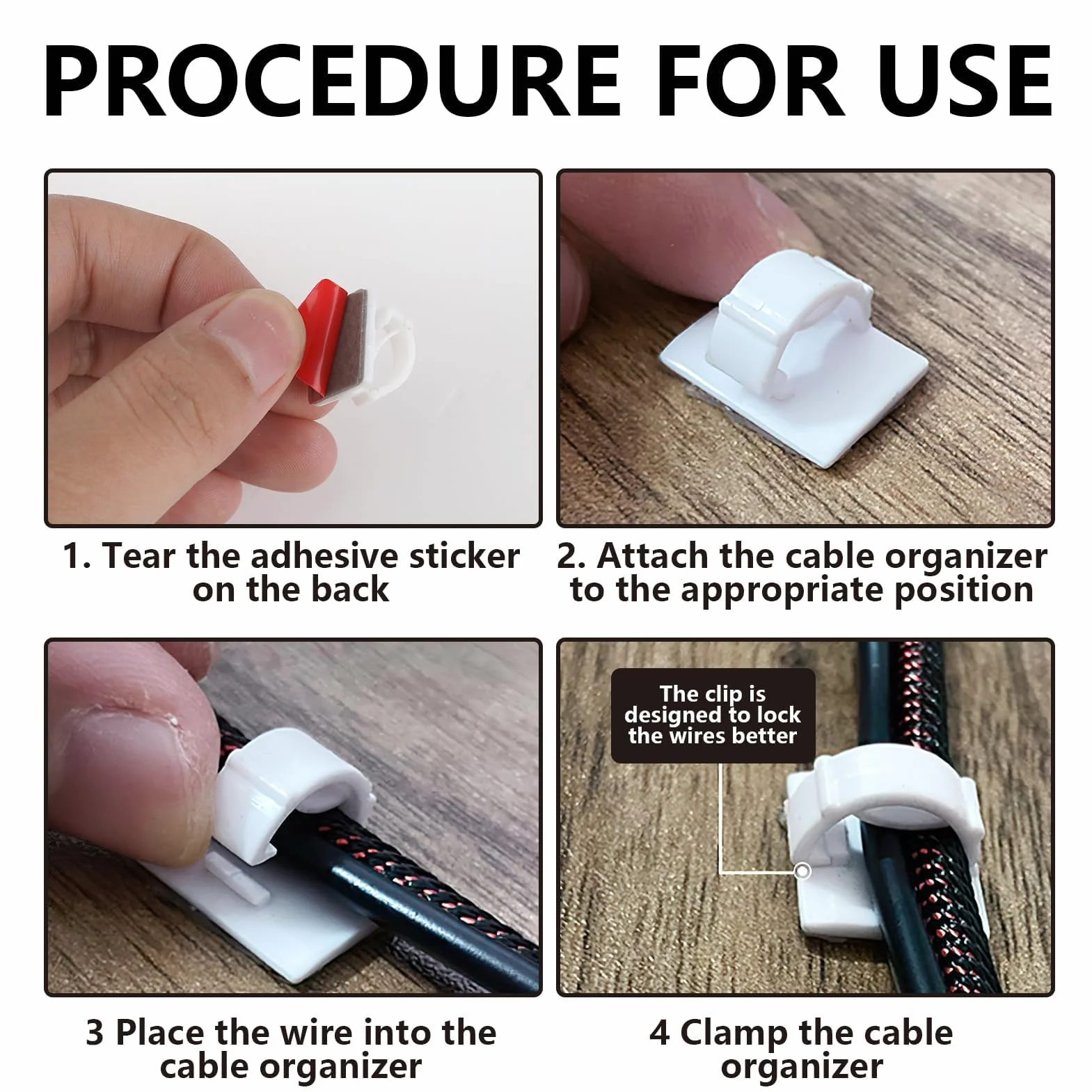 PROCEDURE FOR USE

1. Tear the adhesive sticker on the back

2. Attach the cable organizer to the appropriate position

3 Place the wire into the cable organizer

The clip is designed to lock the wires better

4 Clamp the cable organizer