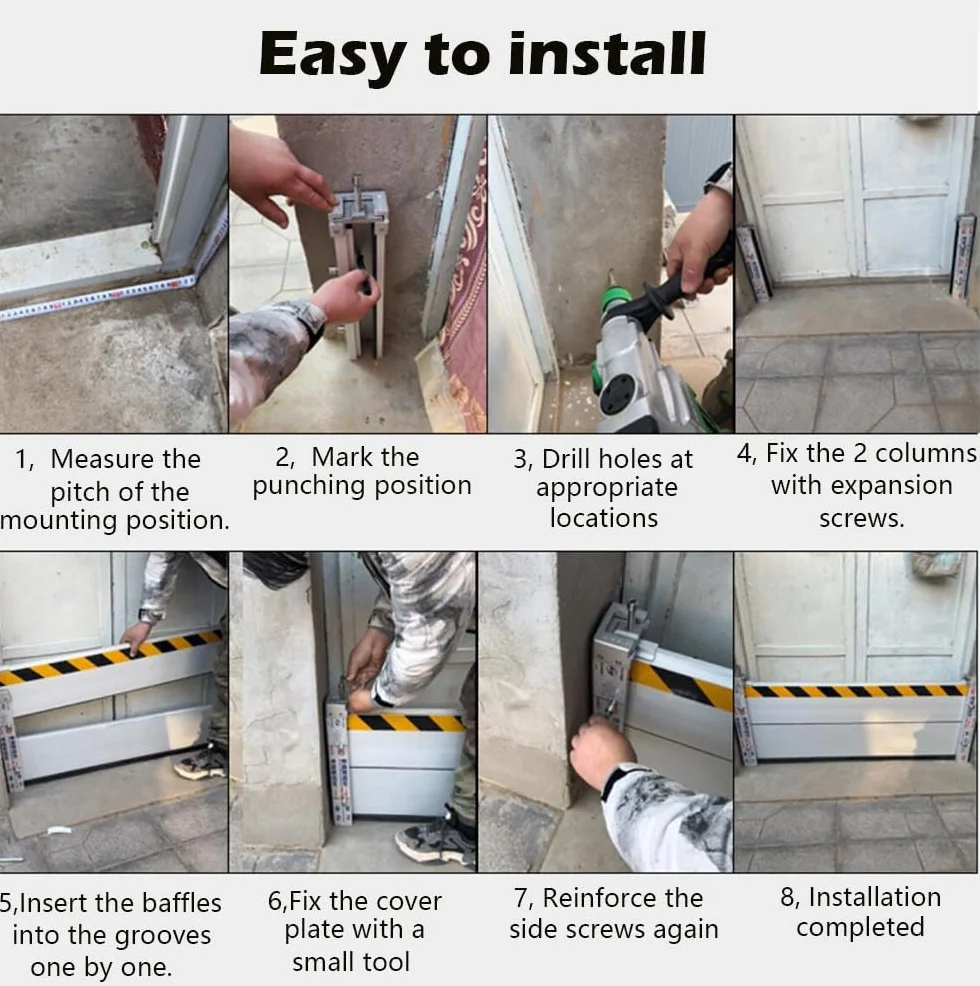 Easy to install

1, Measure the pitch of the mounting position.

2, Mark the punching position

3, Drill holes at appropriate locations

4, Fix the 2 columns with expansion screws.

5,Insert the baffles into the grooves one by one.

6,Fix the cover plate with a small tool

7, Reinforce the side screws again

8, Installation completed