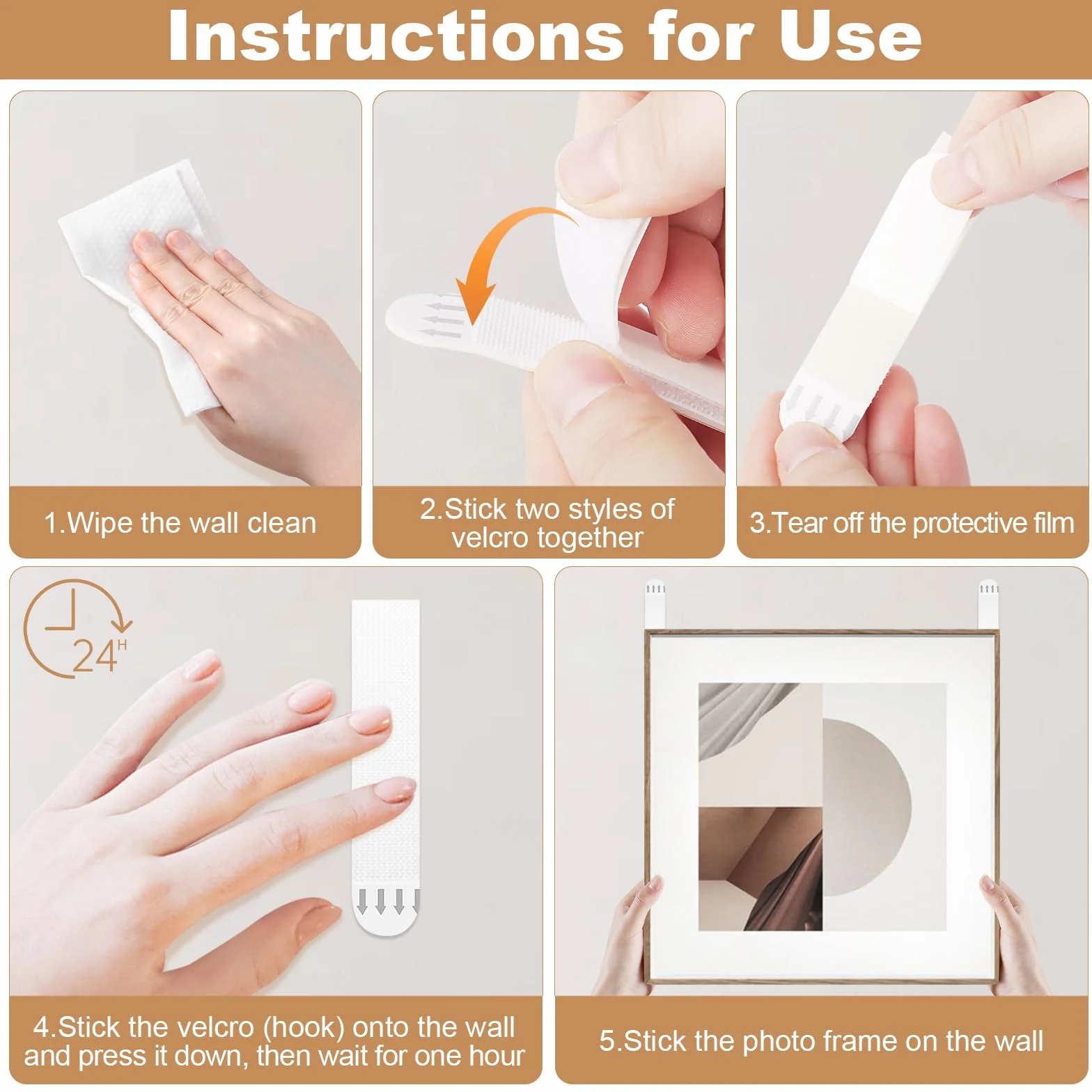 Instructions for Use

1.Wipe the wall clean

2.Stick two styles of velcro together

3.Tear off the protective film

24H

4.Stick the velcro (hook) onto the wall and press it down, then wait for one hour

5.Stick the photo frame on the wall