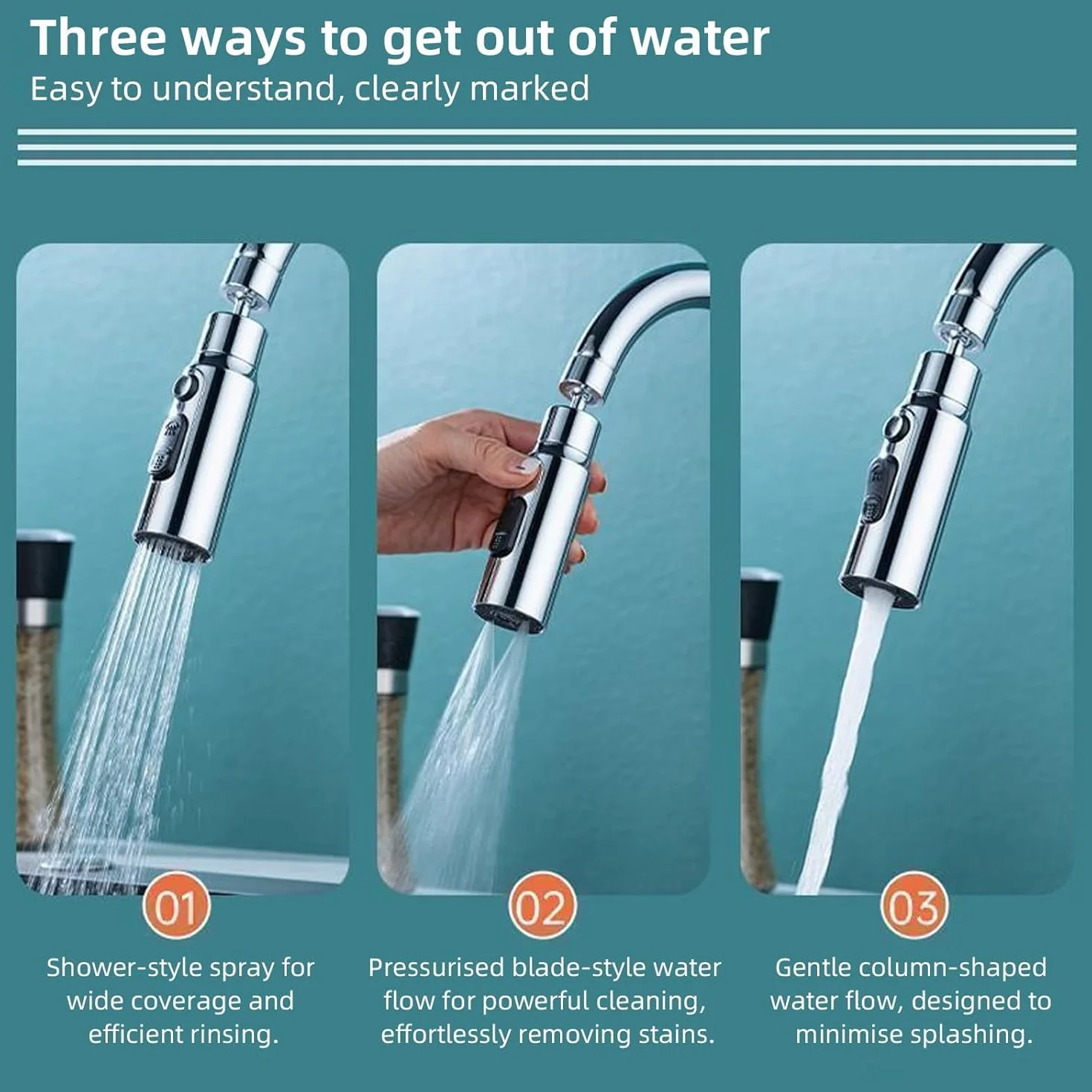 Three ways to get out of water

Easy to understand, clearly marked

01

Shower-style spray for wide coverage and efficient rinsing.

02

Pressurised blade-style water flow for powerful cleaning, effortlessly removing stains.

03

Gentle column-shaped water flow, designed to minimise splashing.